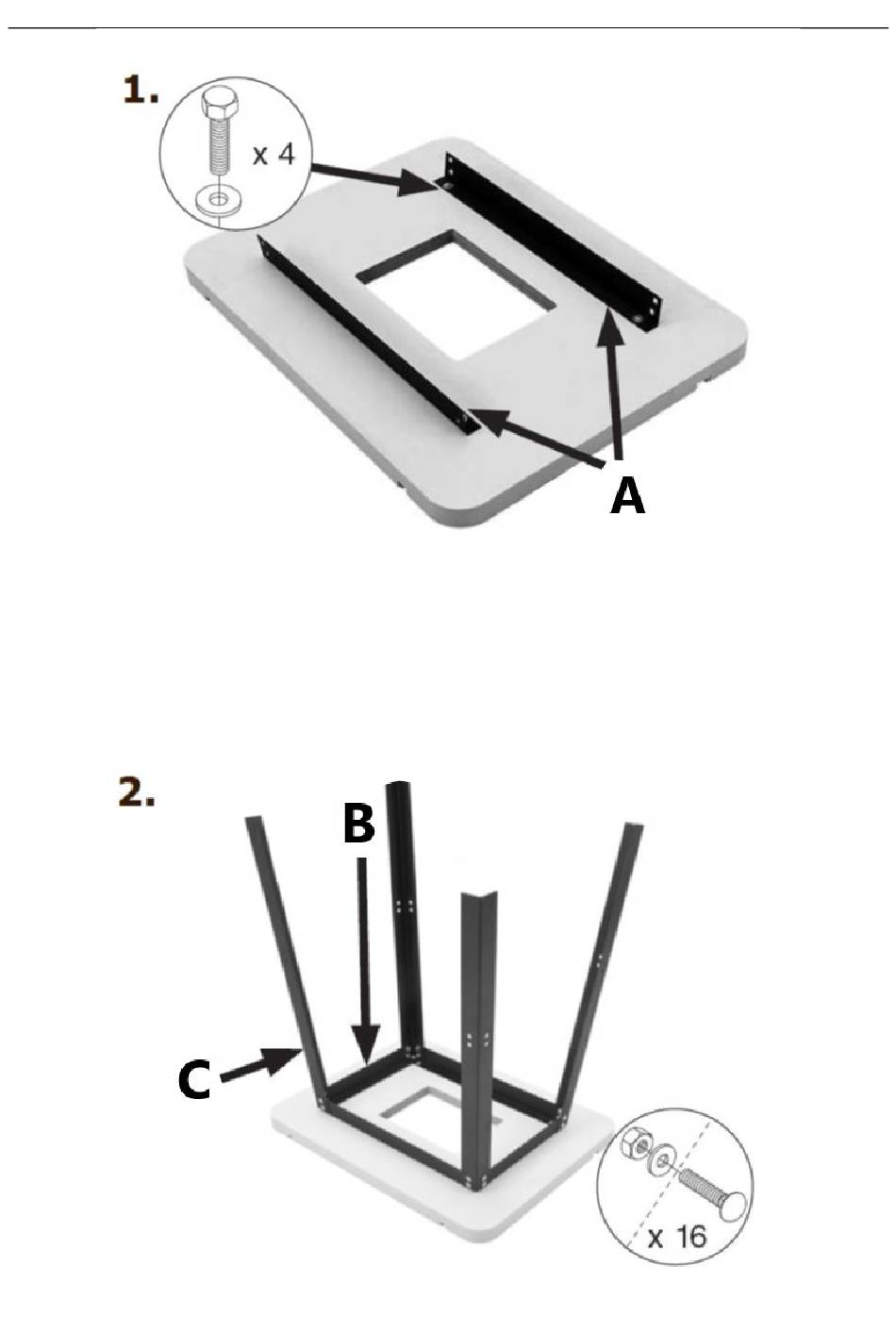 1.

x 4

A

2.

B

C

x 16