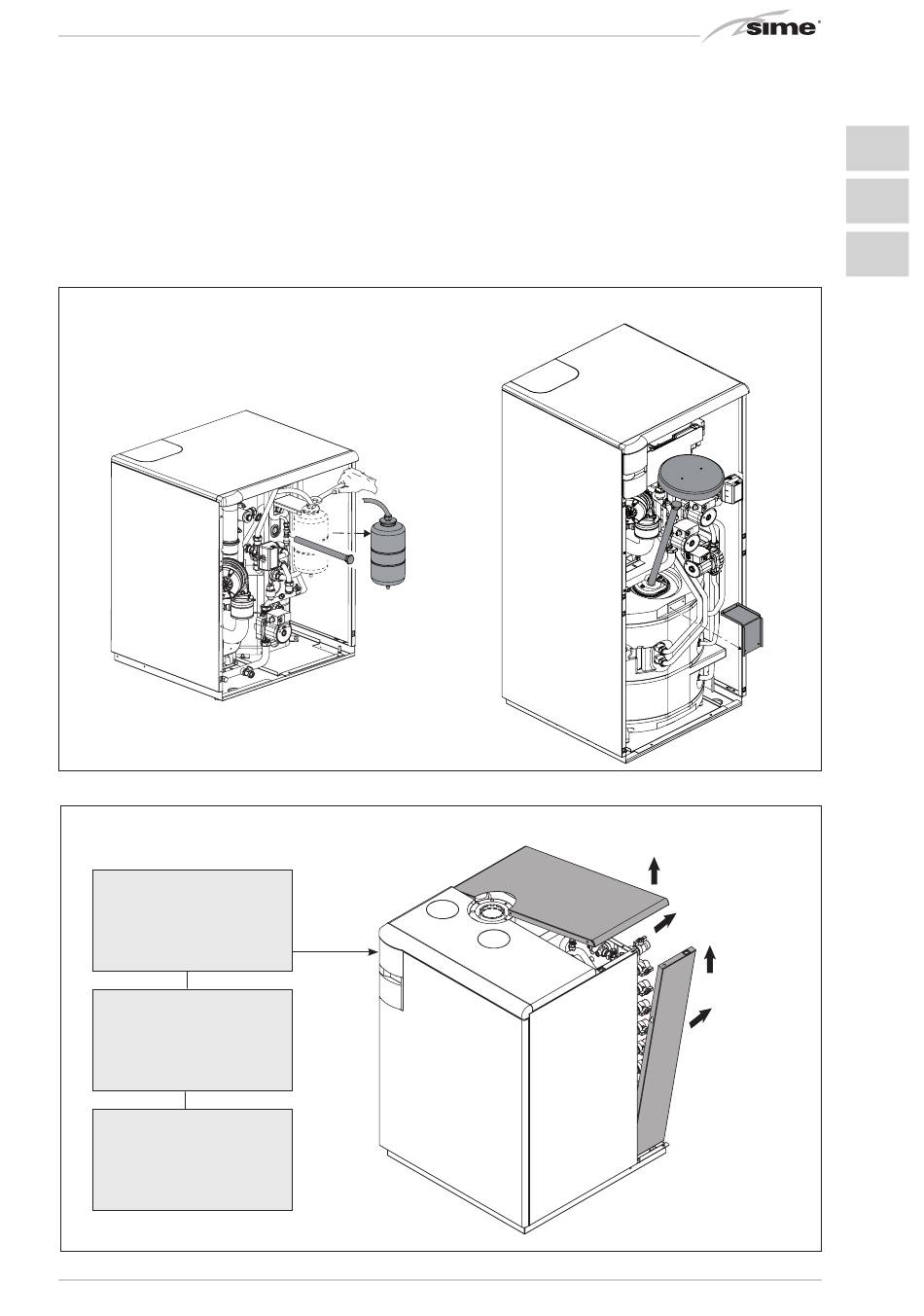 sime