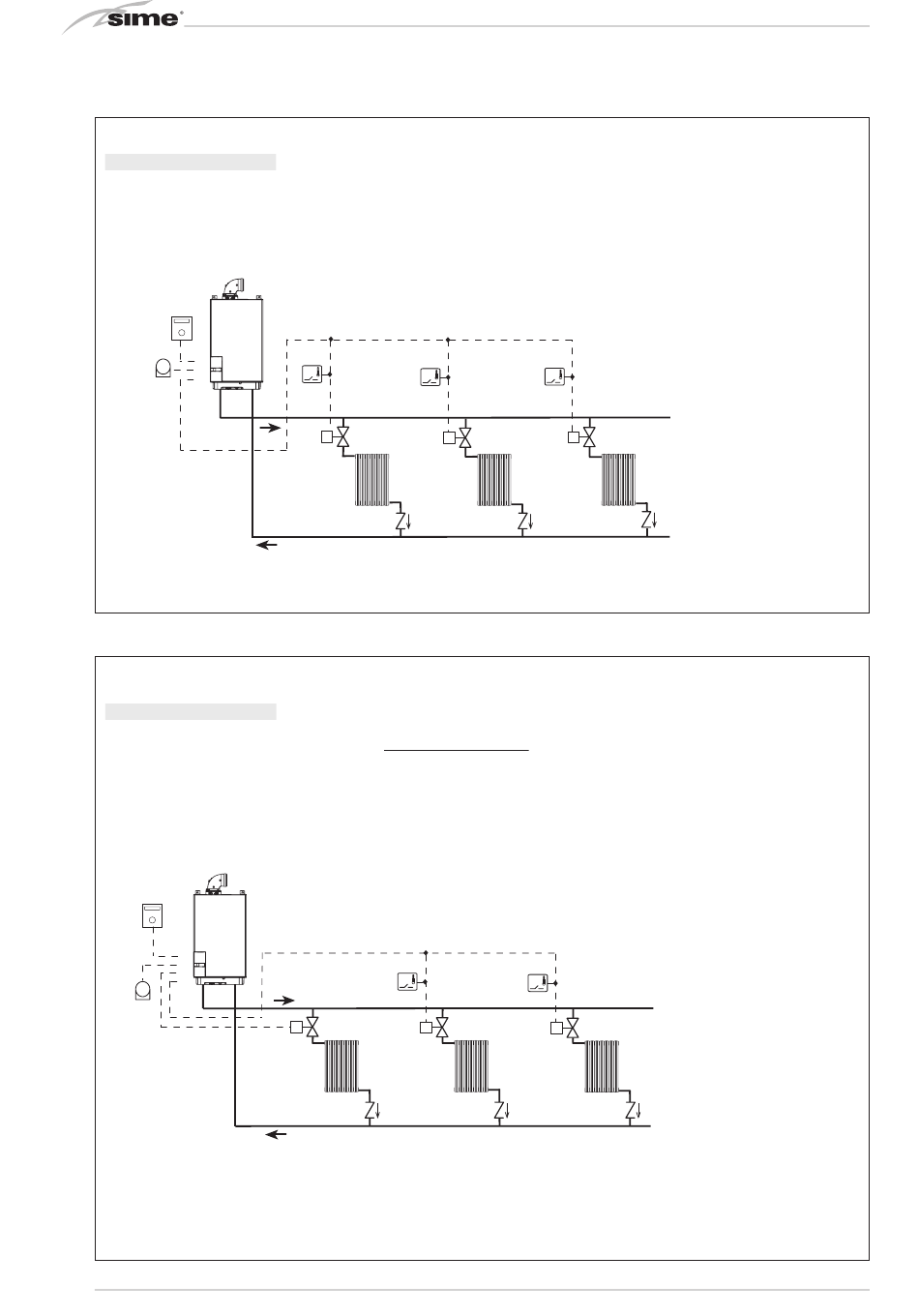 sime®