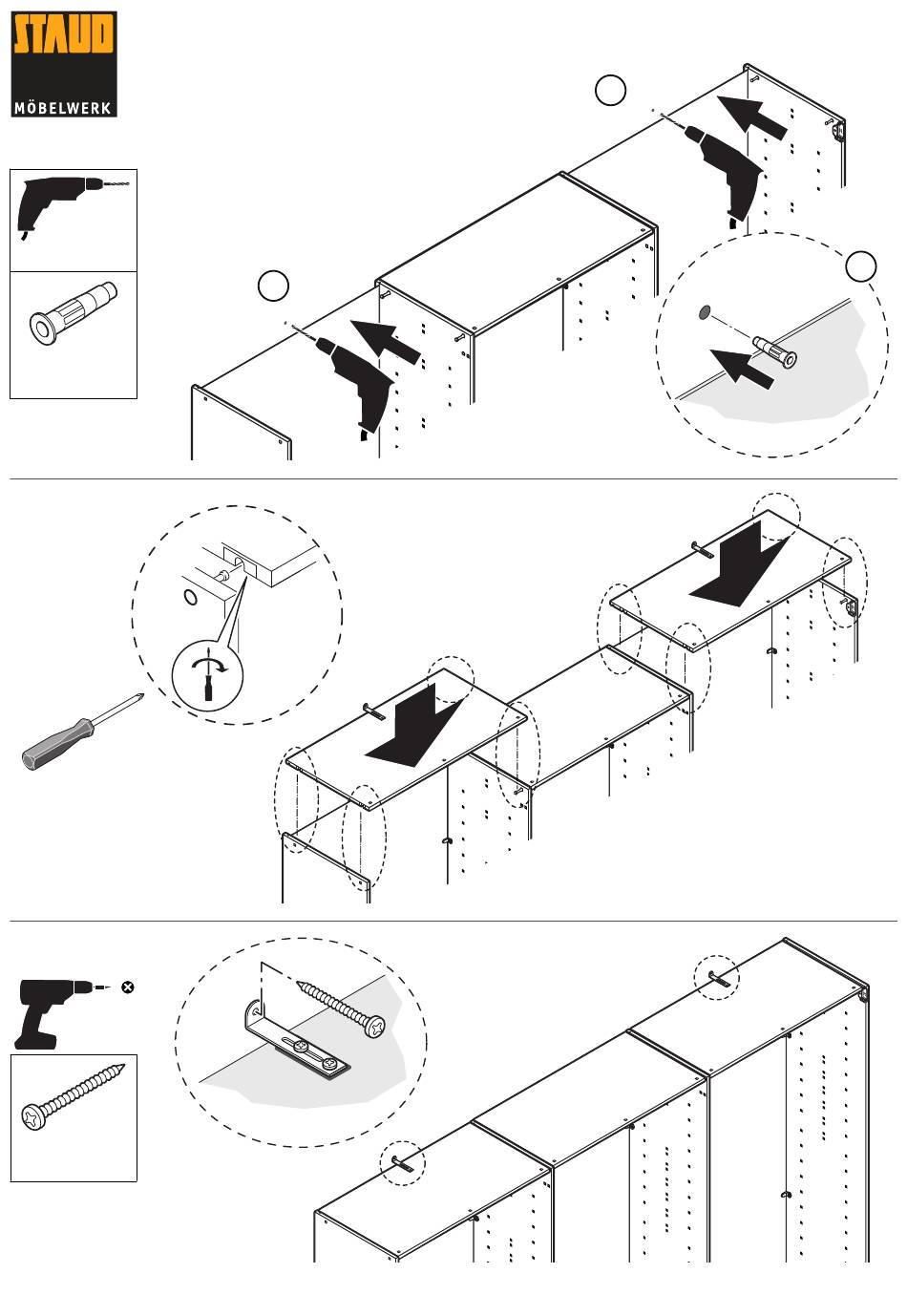 STAUD
MÖBELWERK