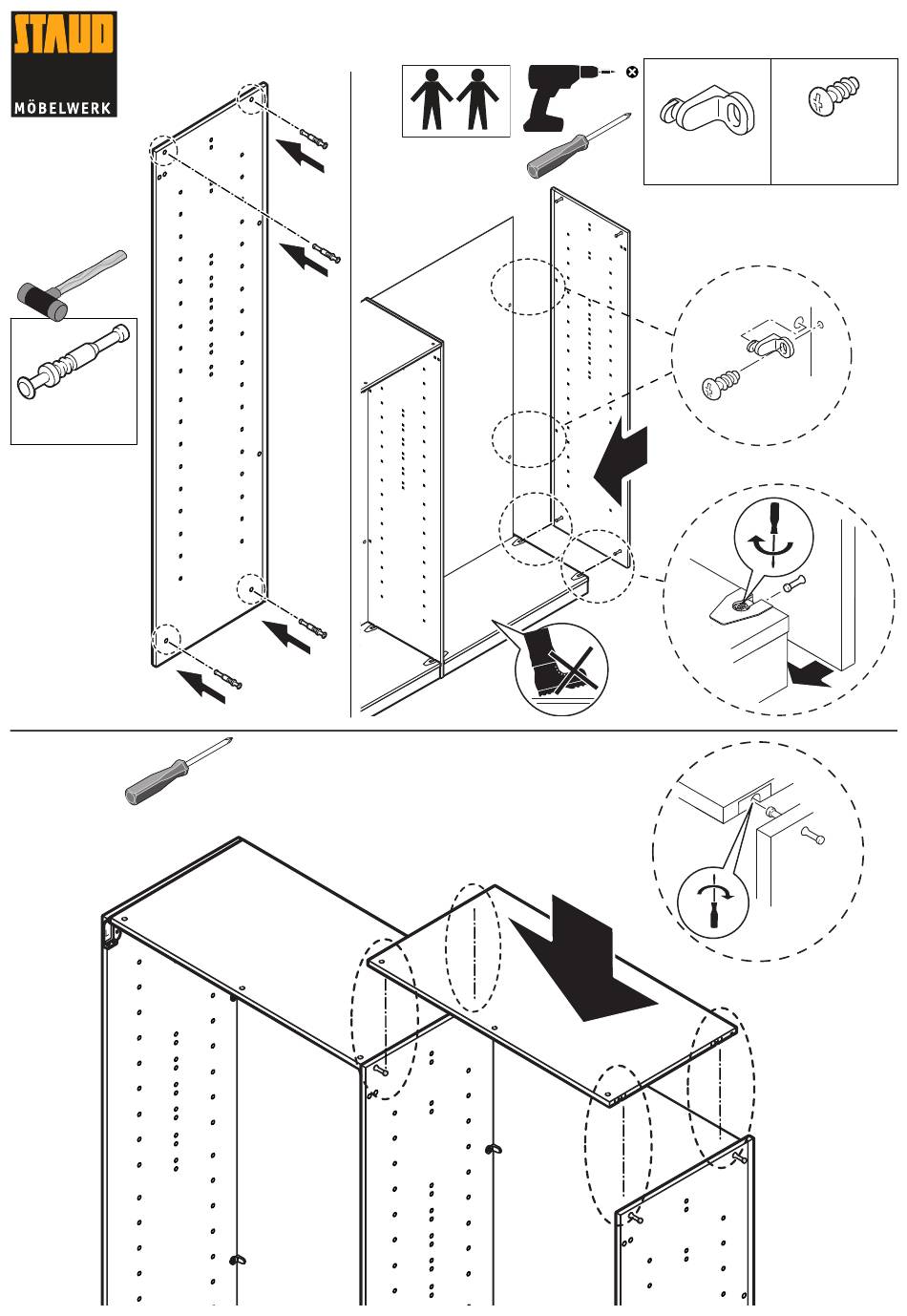 STAUD
MÖBELWERK