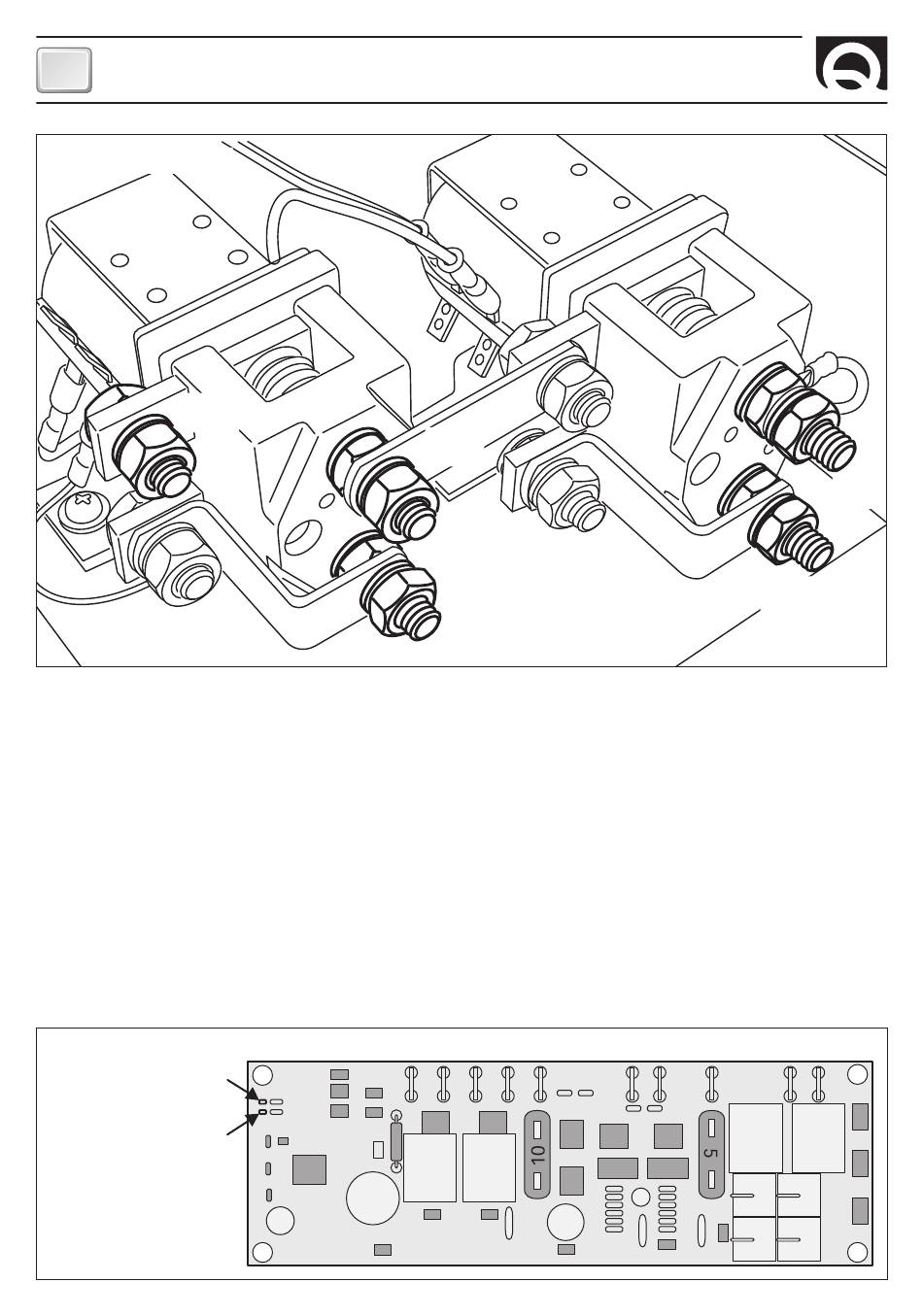 10

5