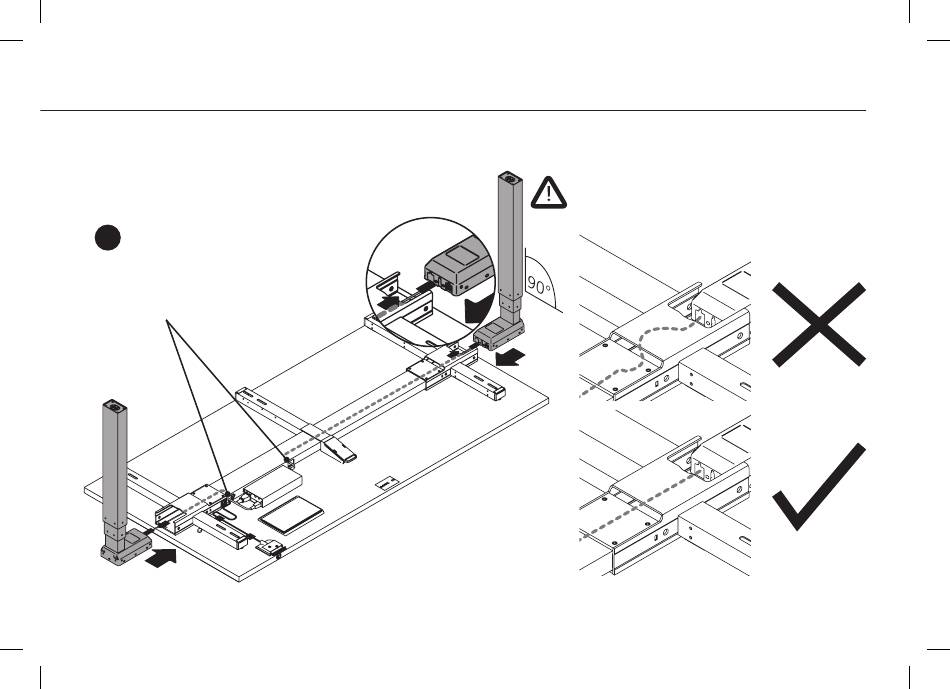 90°