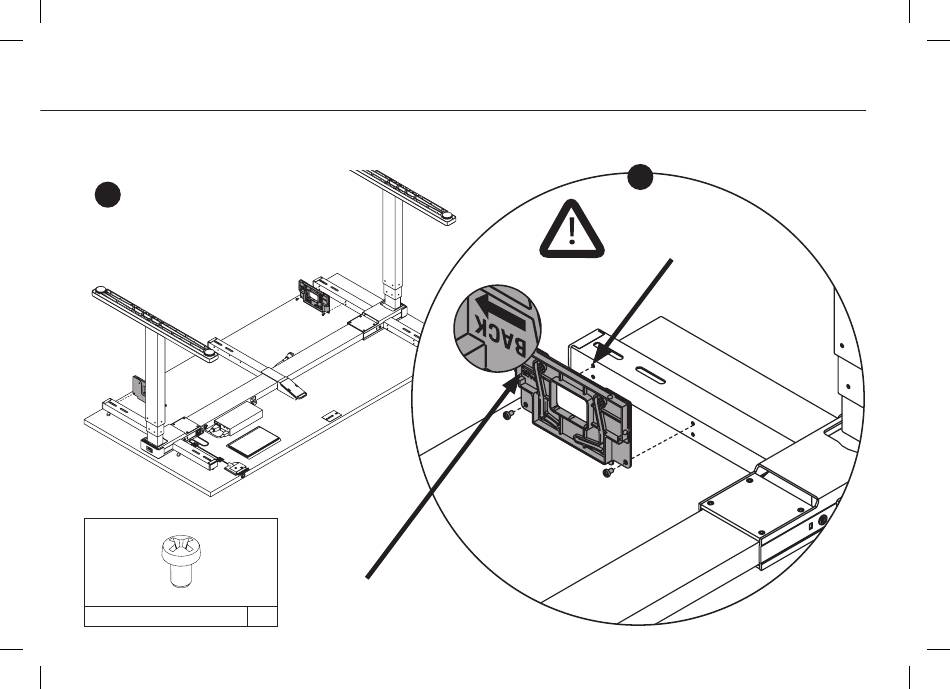 BACK