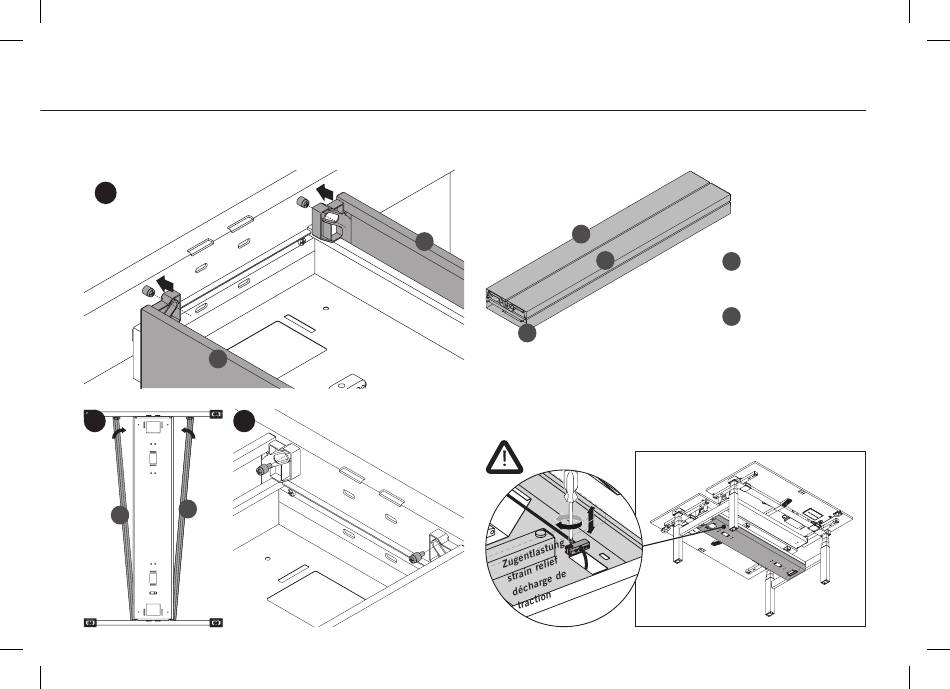 Zugentlastung
strain relief
décharge de
traction