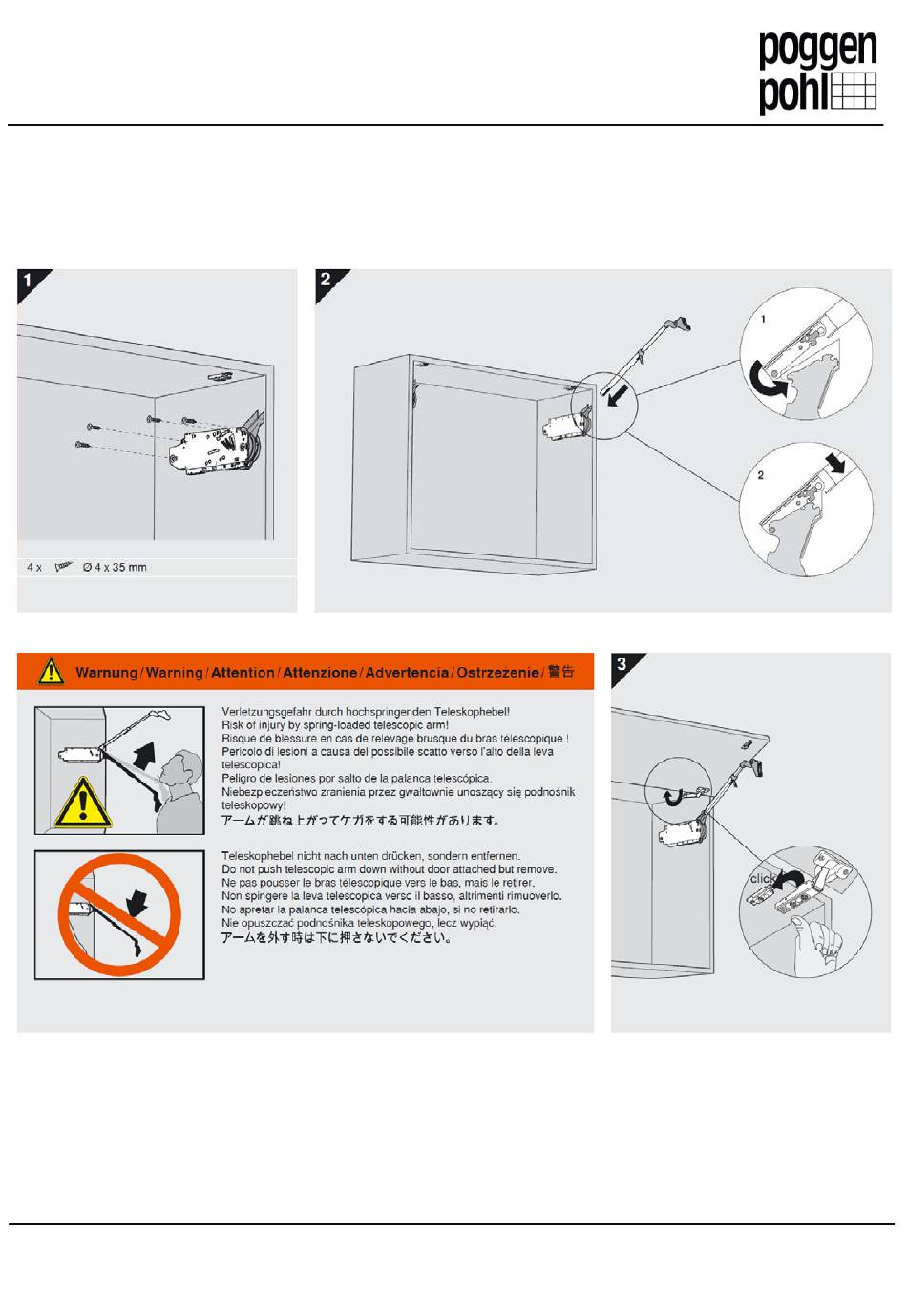 poggen
pohl

1

4 x Ø 4 x 35 mm

2

1

2

Warnung / Warning / Attention / Attenzione / Advertencia / Ostrzeżenie / 警告

Verletzungsgefahr durch hochspringenden Teleskophebel!
Risk of injury by spring-loaded telescopic arm!
Risque de blessure en cas de relevage brusque du bras télescopique !
Pericolo di lesioni a causa del possibile scatto verso l'alto della leva telescopica!
Peligro de lesiones por salto de la palanca telescópica.
Niebezpieczeństwo zranienia przez gwałtownie unoszący się podnośnik teleskopowy!
アームが跳ね上がってケガをする可能性があります。

Teleskophebel nicht nach unten drücken, sondern entfernen.
Do not push telescopic arm down without door attached but remove.
Ne pas pousser le bras télescopique vers le bas, mais le retirer.
Non spingere la leva telescopica verso il basso, altrimenti rimuoverlo.
No apretar la palanca telescópica hacia abajo, si no retirarlo.
Nie opuszczać podnośnika teleskopowego, lecz wypiąć.
アームを外す時は下に押さないでください。

3

click