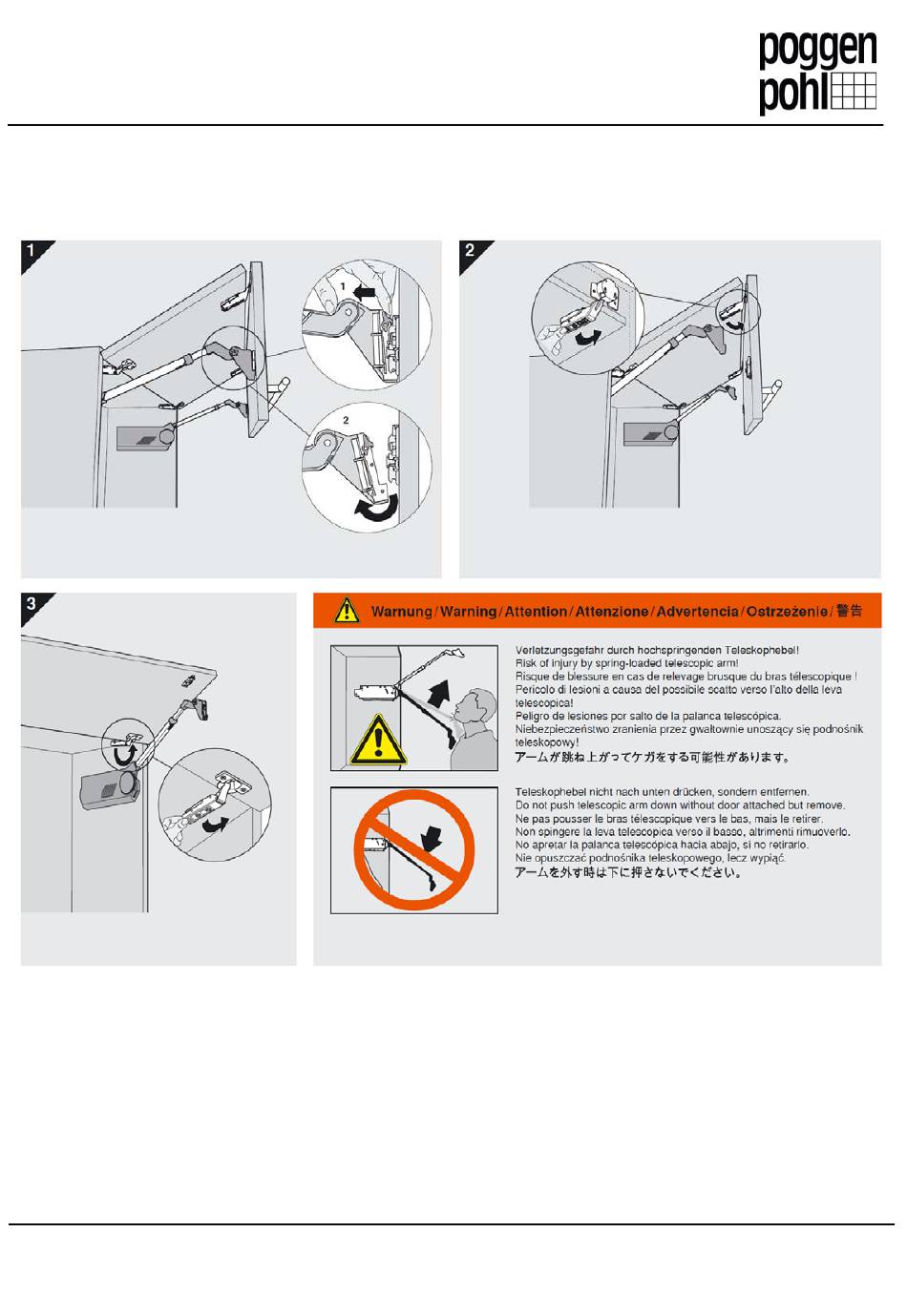 poggen
pohl

1

1

2

2

3

Warnung / Warning / Attention / Attenzione / Advertencia / Ostrzeżenie / 警告

Verletzungsgefahr durch hochspringenden Teleskophebel!
Risk of injury by spring-loaded telescopic arm!
Risque de blessure en cas de relevage brusque du bras télescopique !
Pericolo di lesioni a causa del possibile scatto verso l'alto della leva telescopica!
Peligro de lesiones por salto de la palanca telescópica.
Niebezpieczeństwo zranienia przez gwałtownie unoszący się podnośnik teleskopowy!
アームが跳ね上がってケガをする可能性があります。

Teleskophebel nicht nach unten drücken, sondern entfernen.
Do not push telescopic arm down without door attached but remove.
Ne pas pousser le bras télescopique vers le bas, mais le retirer.
Non spingere la leva telescopica verso il basso, altrimenti rimuoverlo.
No apretar la palanca telescópica hacia abajo, si no retirarlo.
Nie opuszczać podnośnika teleskopowego, lecz wypiąć.
アームを外す時は下に押さないでください。