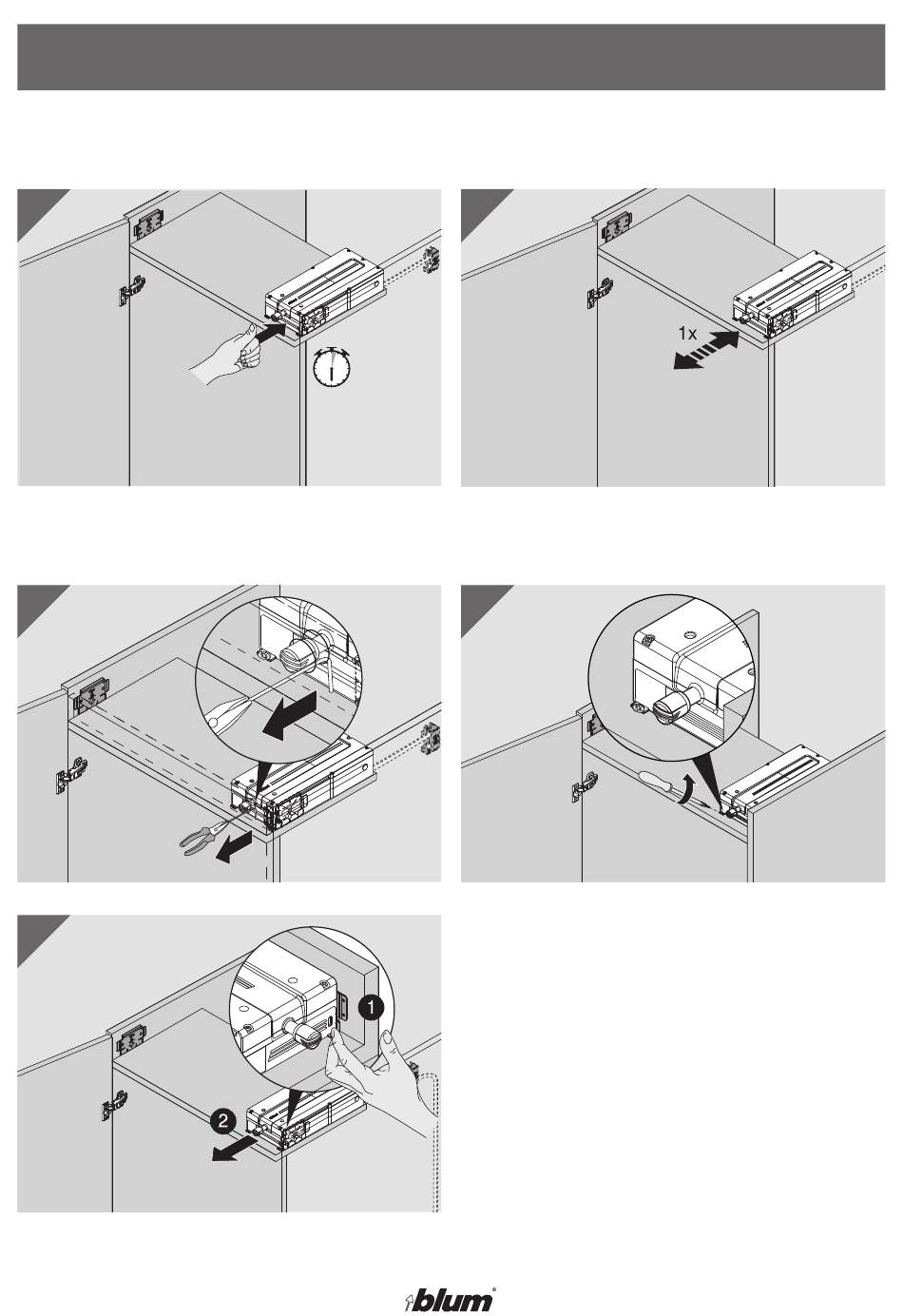 1x

1

2

blum