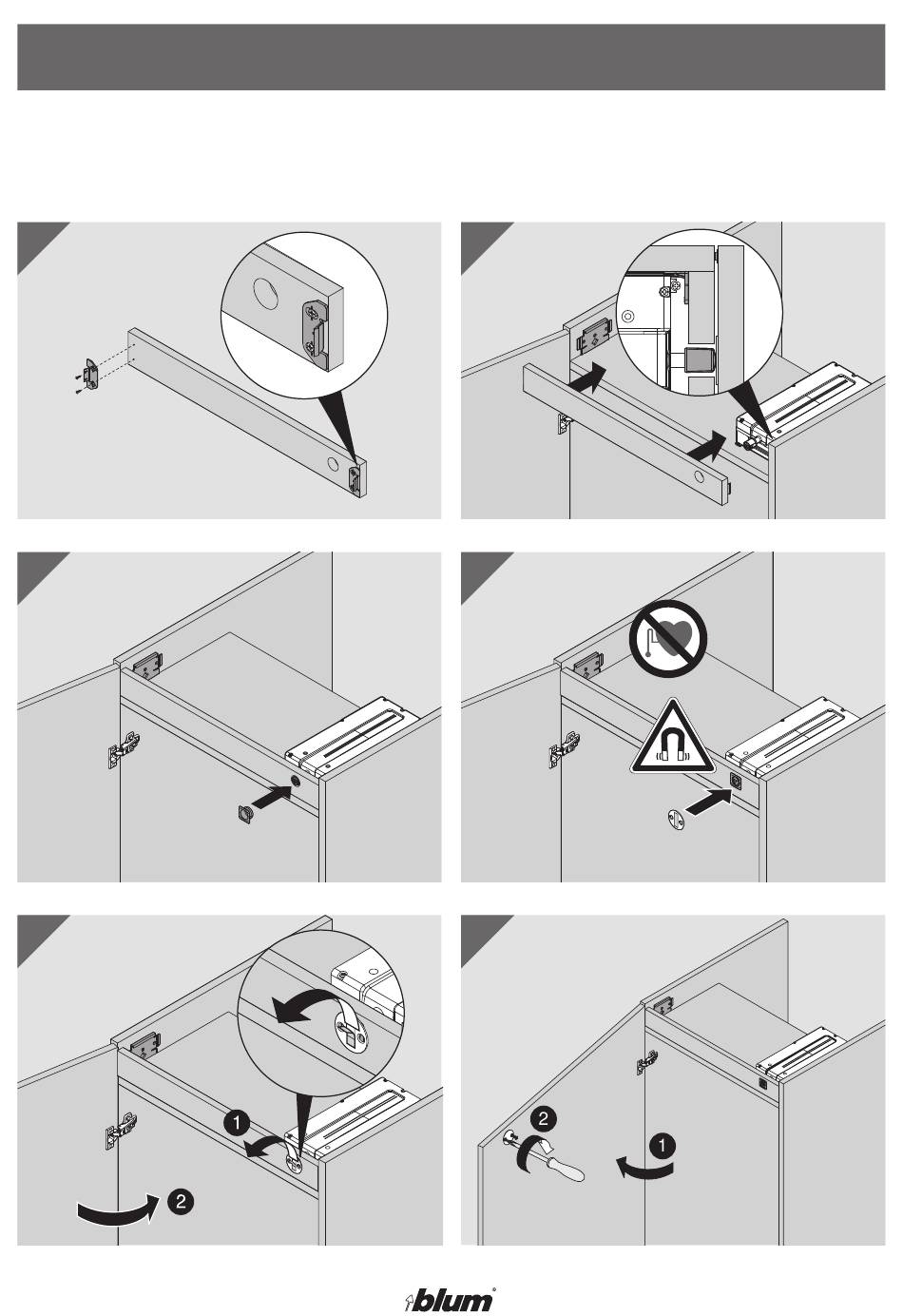 1
2
1
2
blum