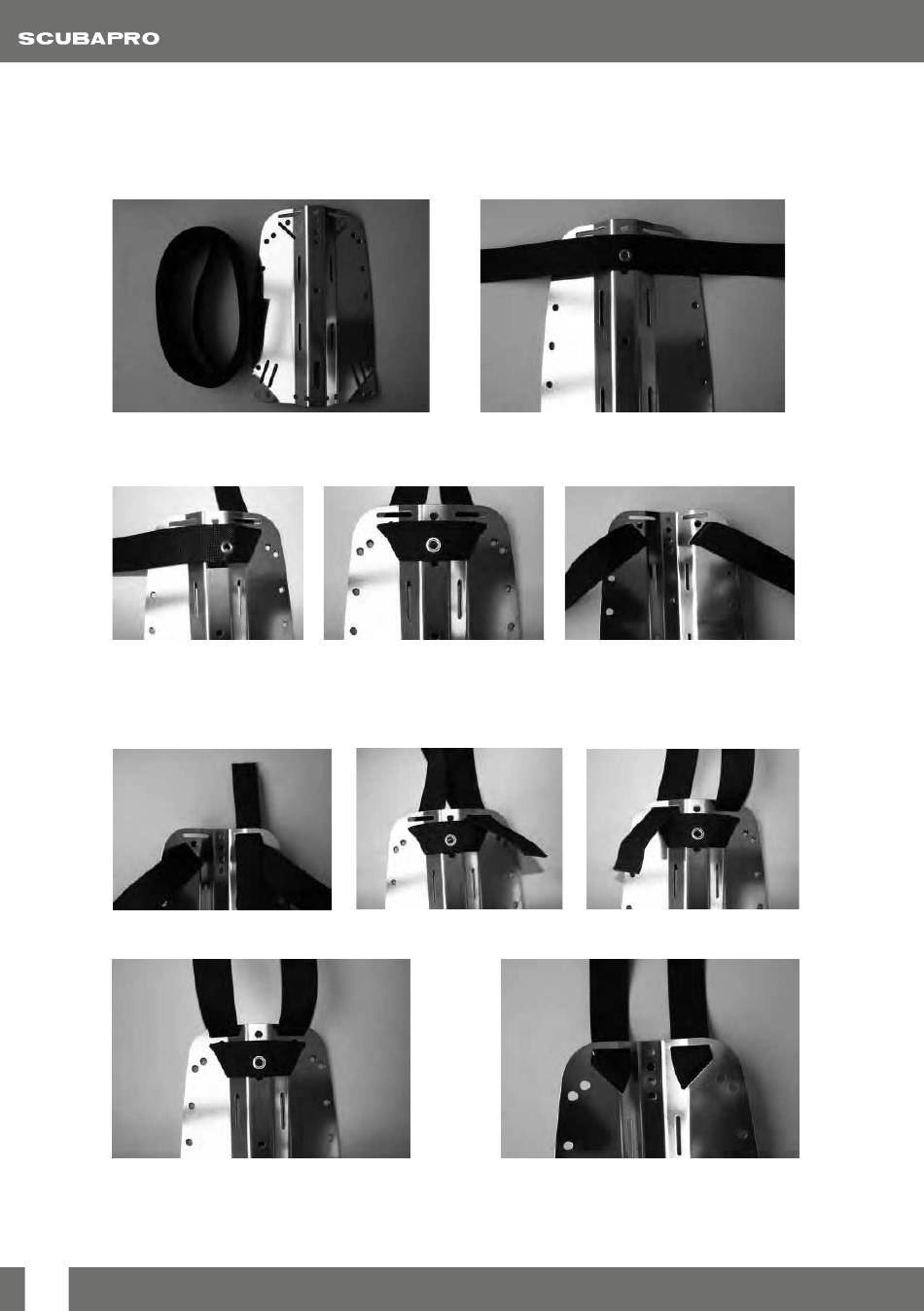 SCUBAPRO