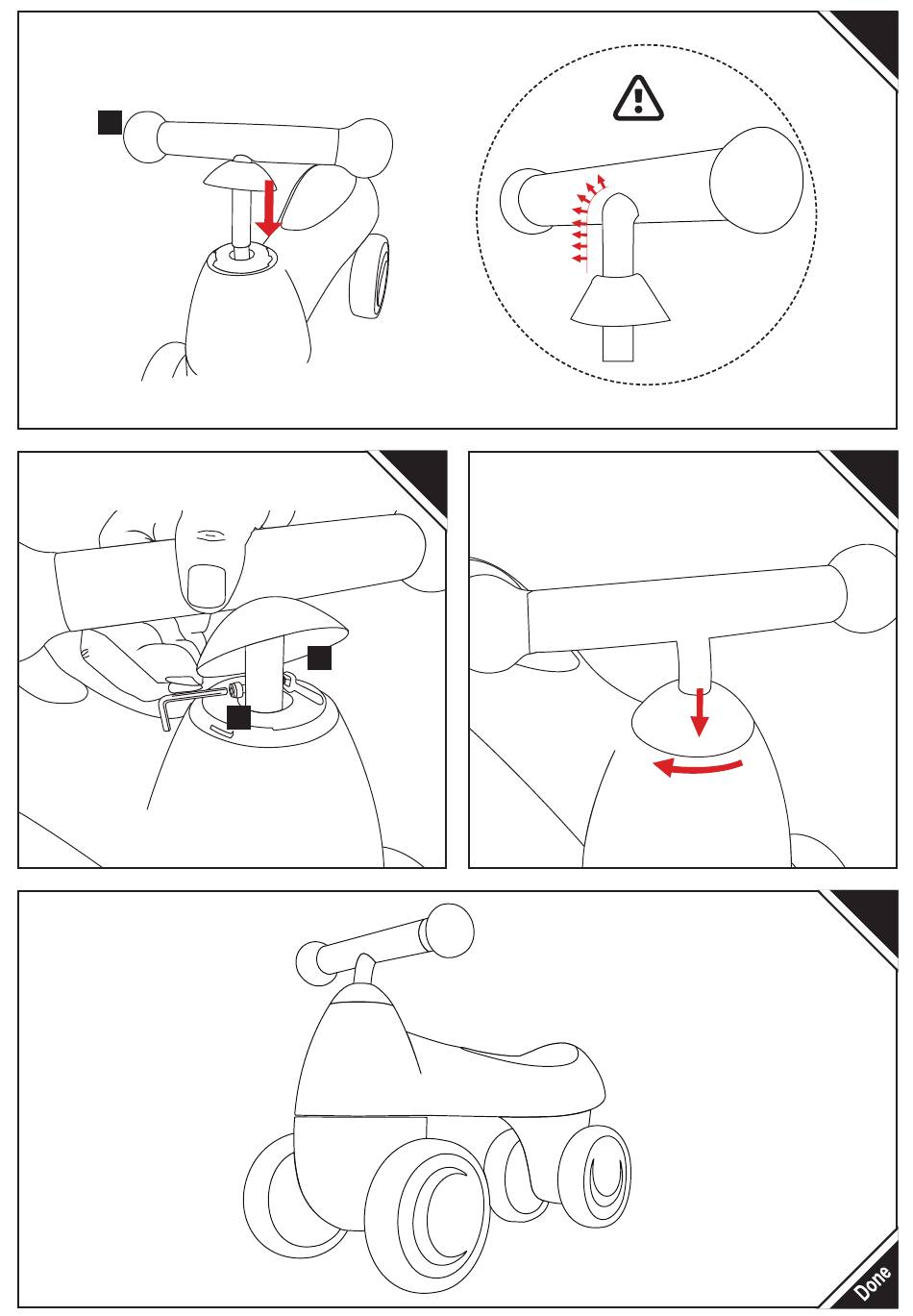 Done