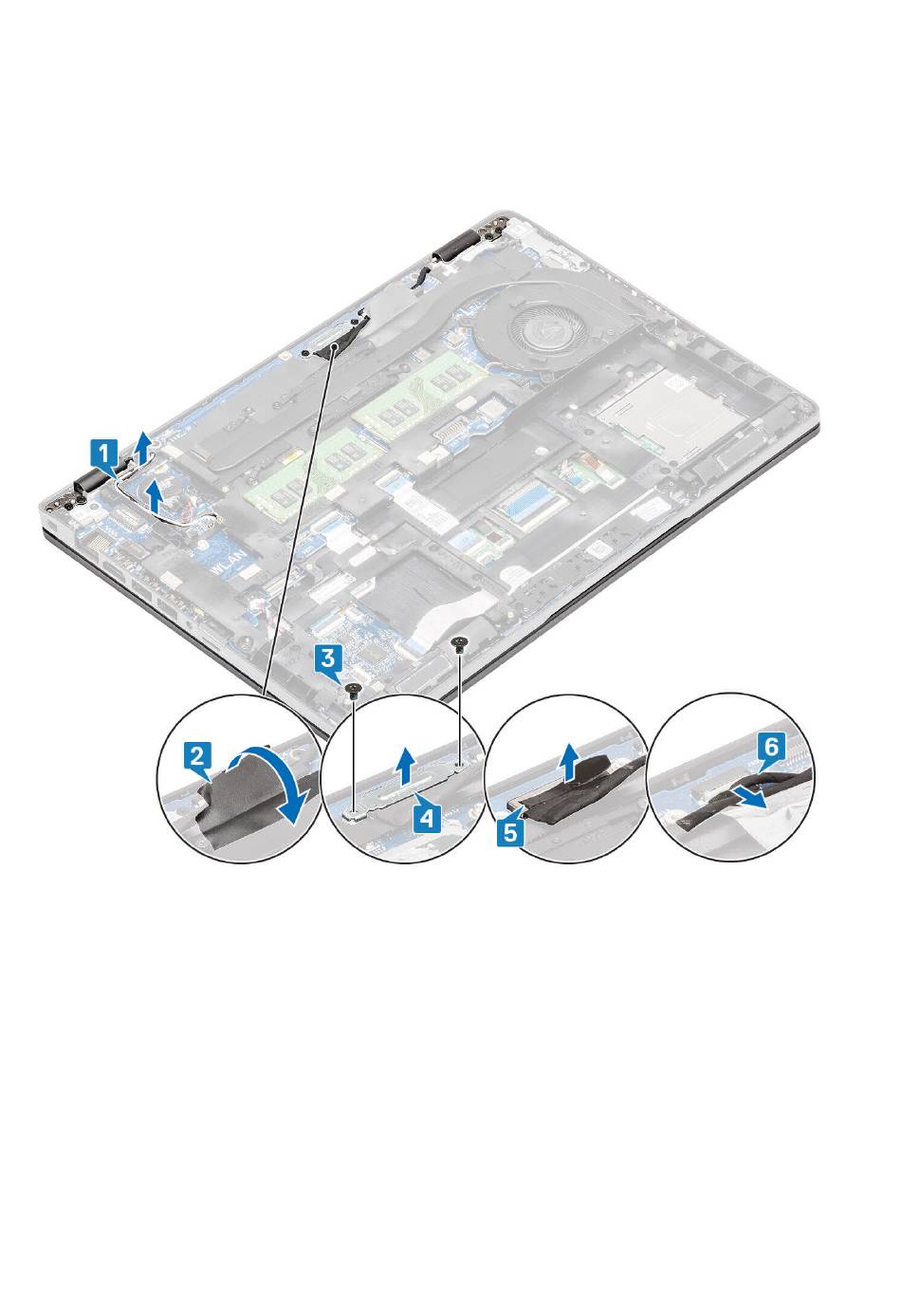 1
WLAN
3
2
4
5
6