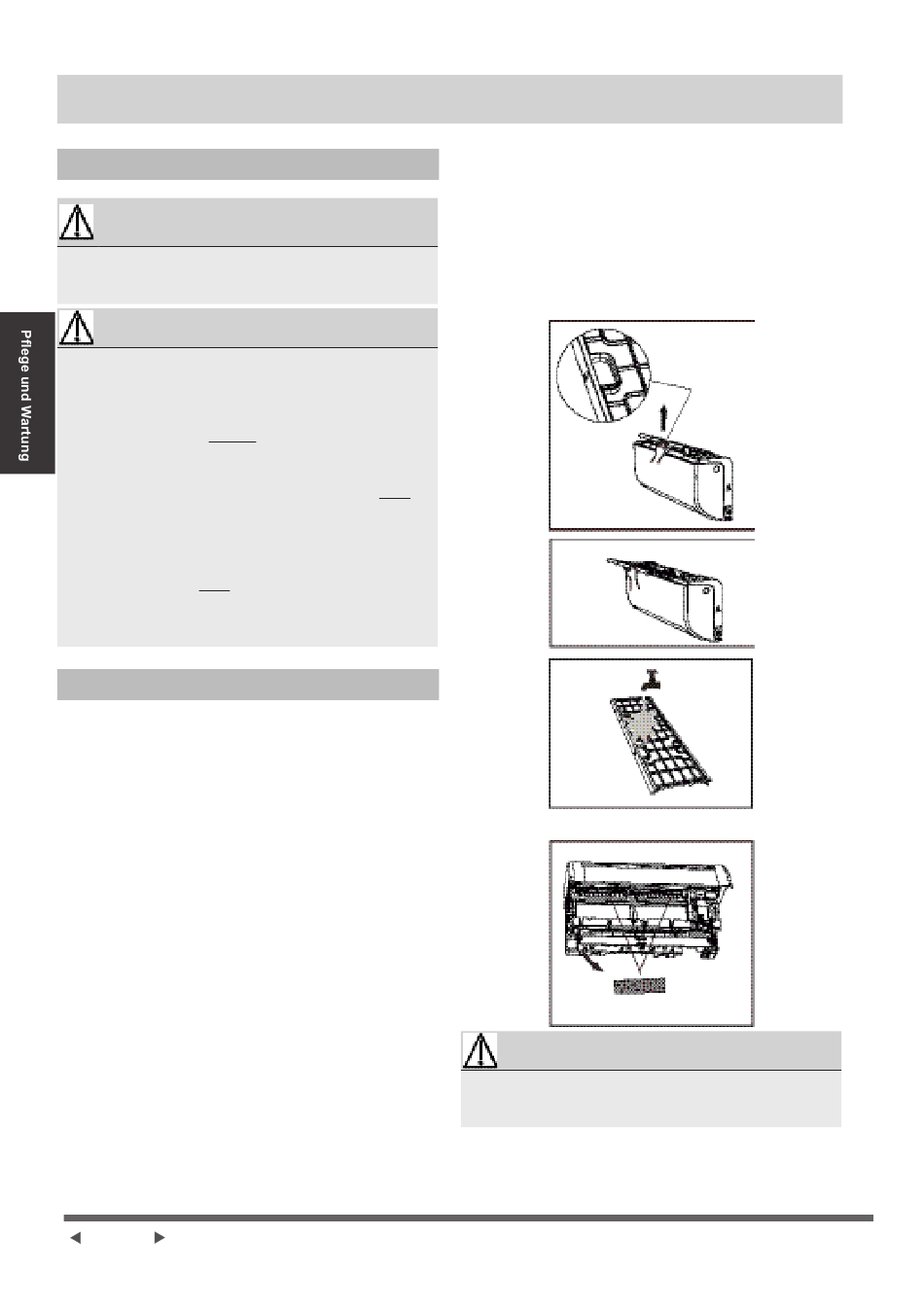 Pflege und Wartung