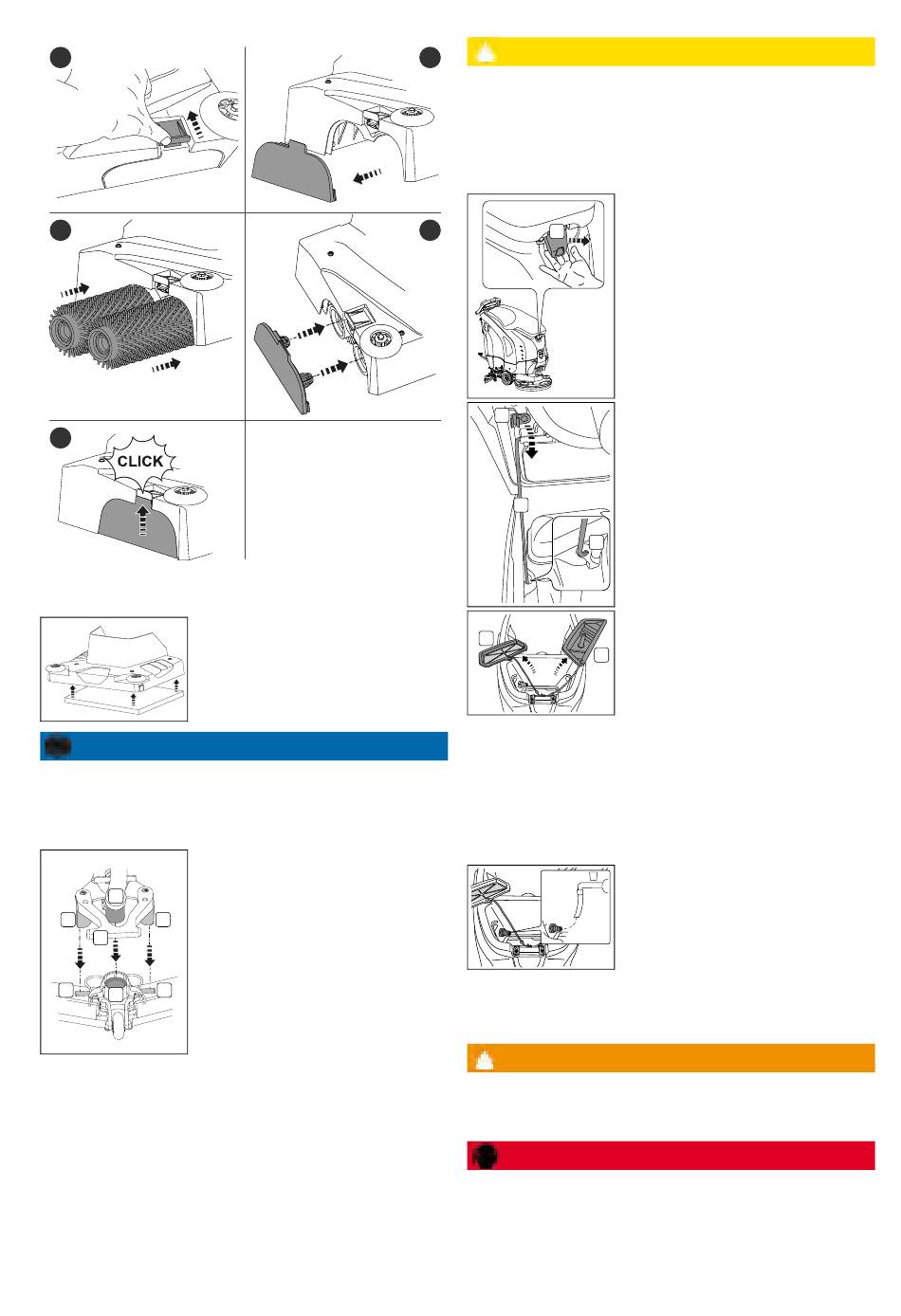 CLICK