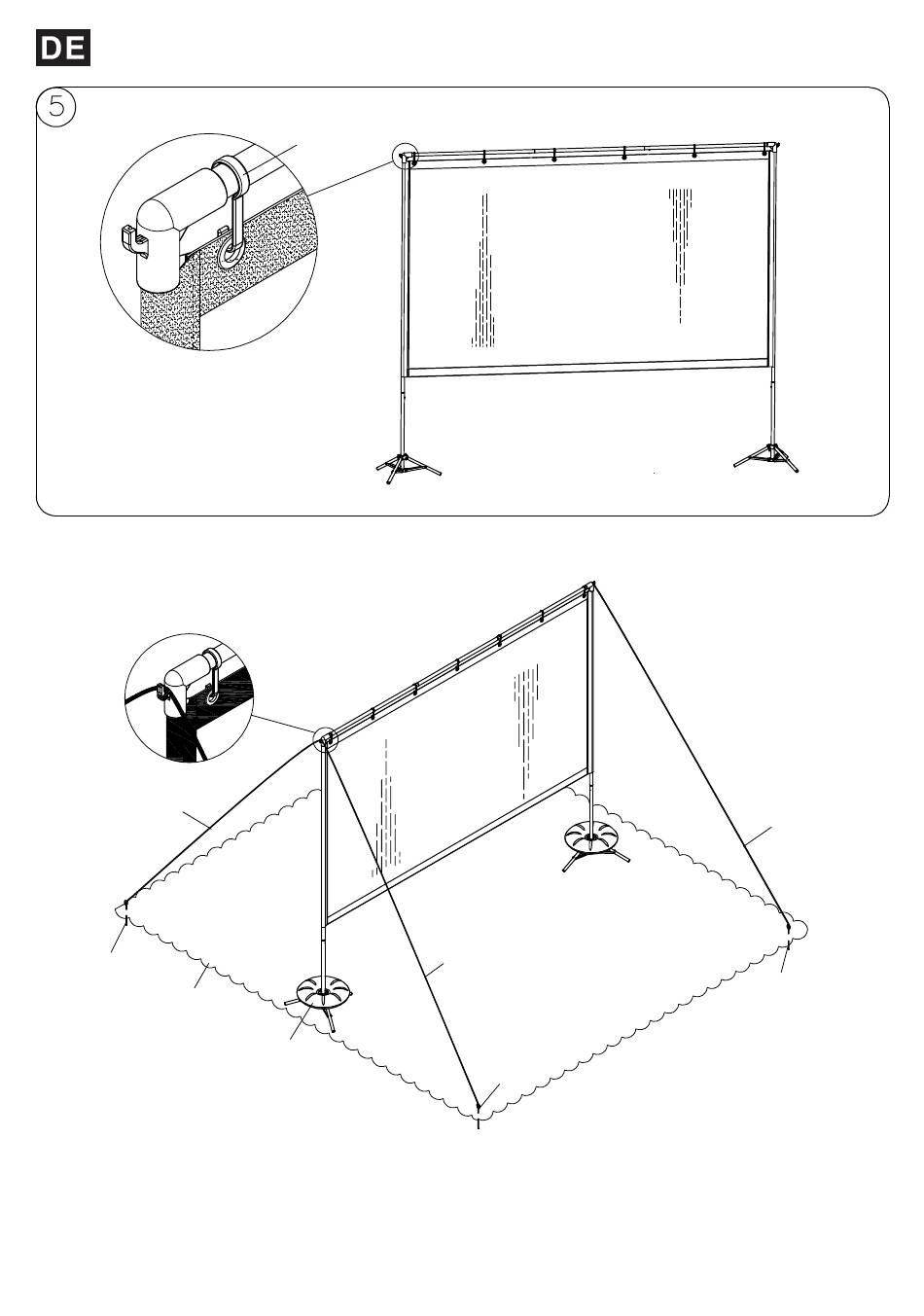 DE

5