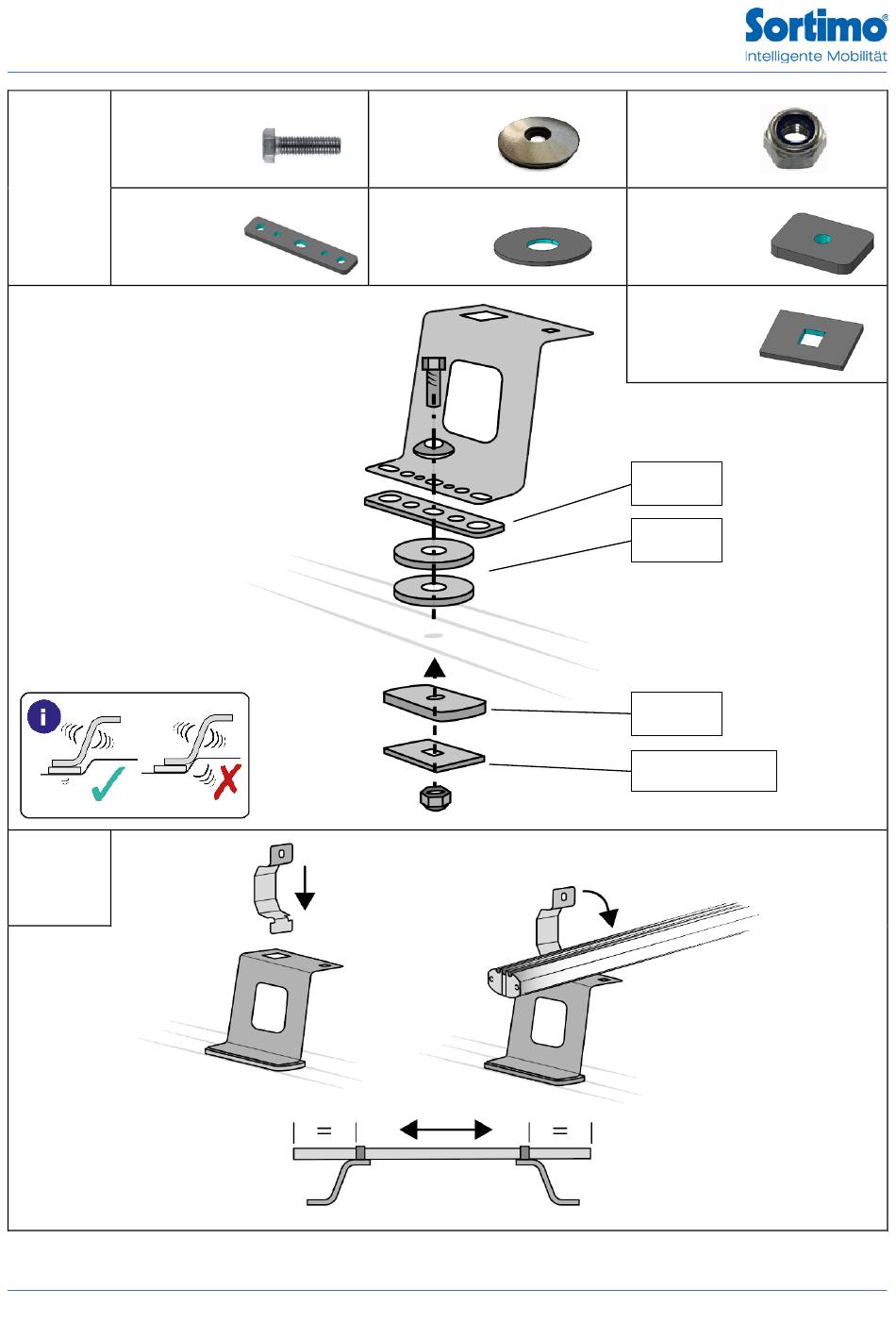 Sortimo®
Intelligente Mobilität

i

=

=