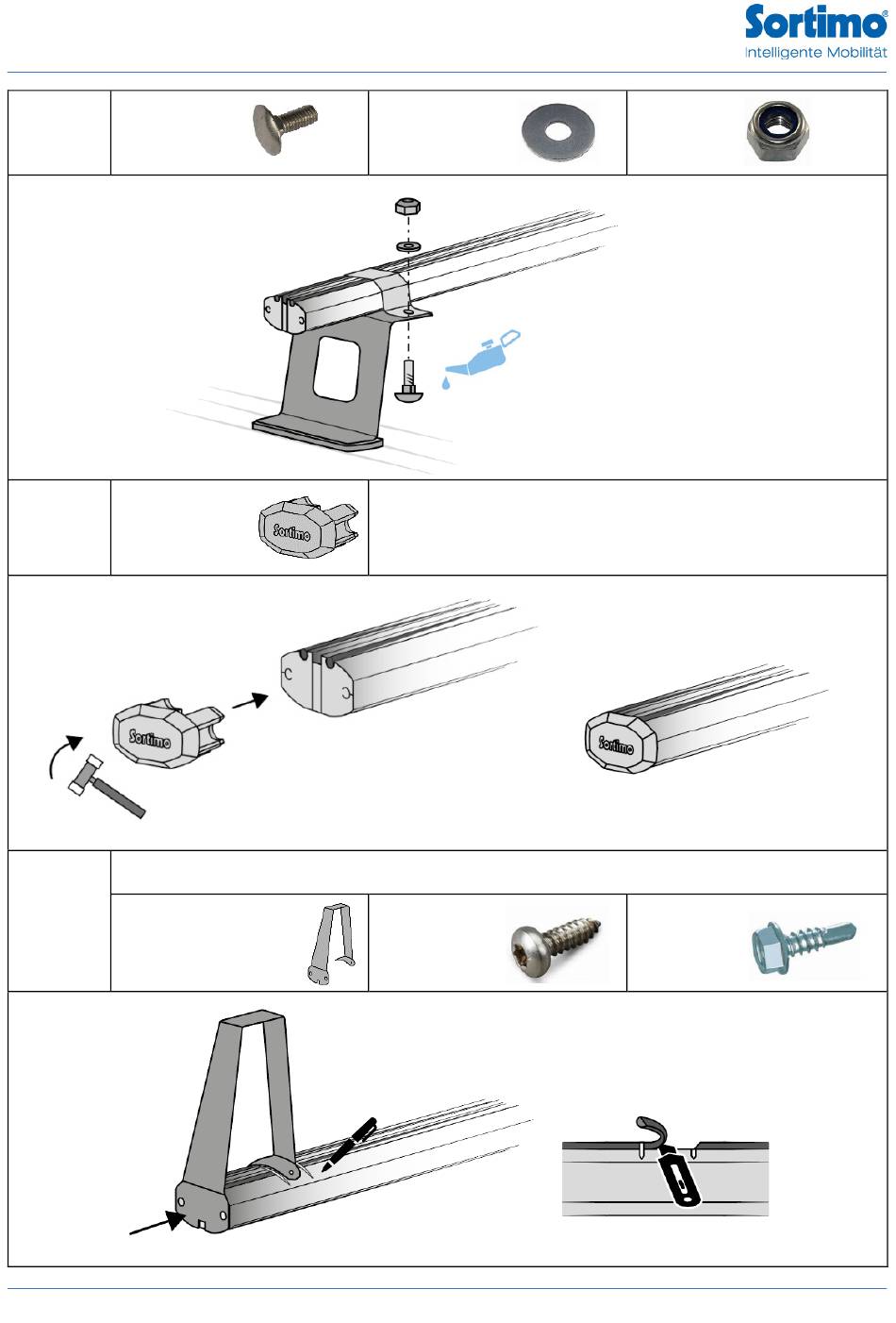 Sortimo®
Intelligente Mobilität

Sortimo

Sortimo

Sortimo