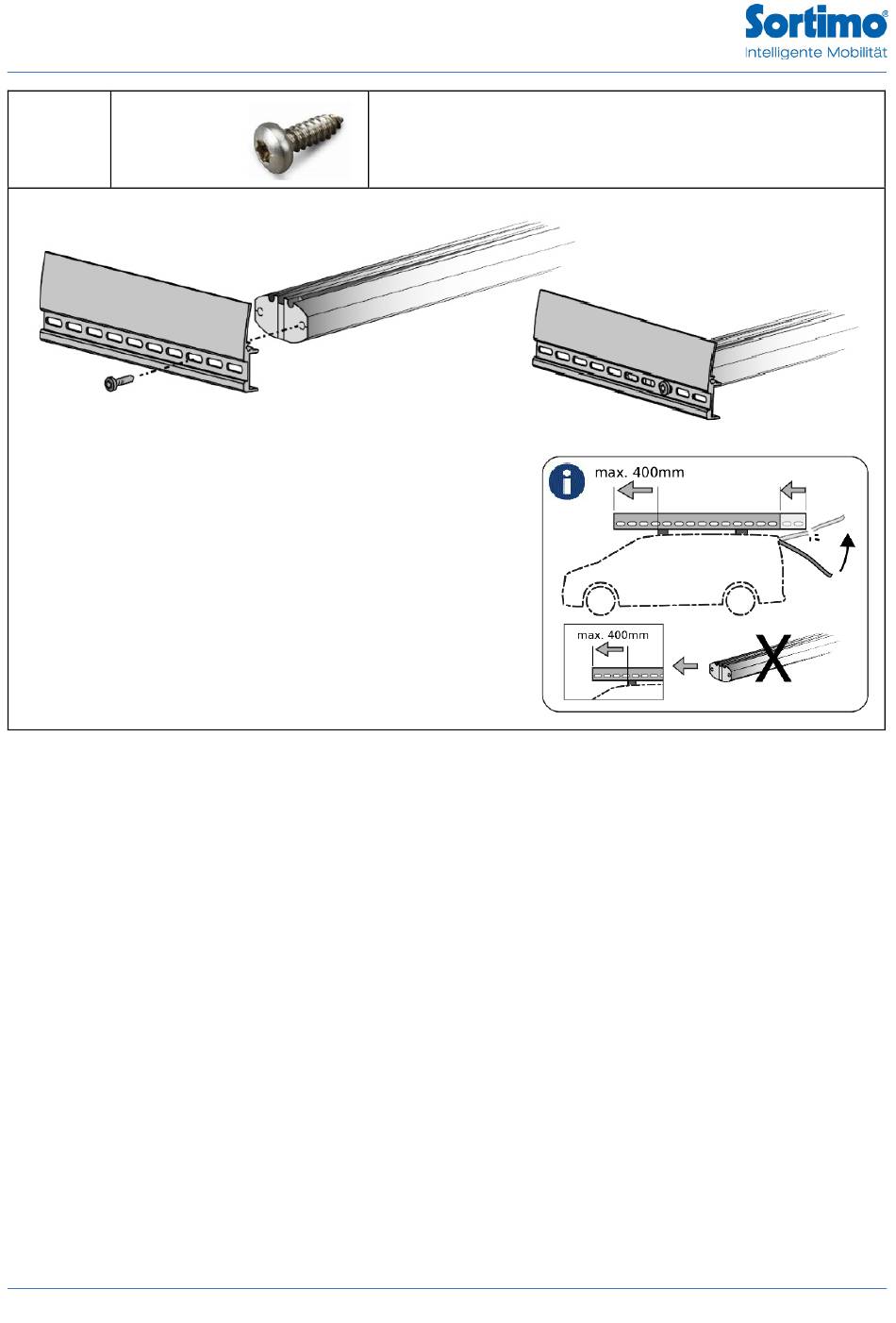 Sortimo®
Intelligente Mobilität

max. 400mm

max. 400mm

X