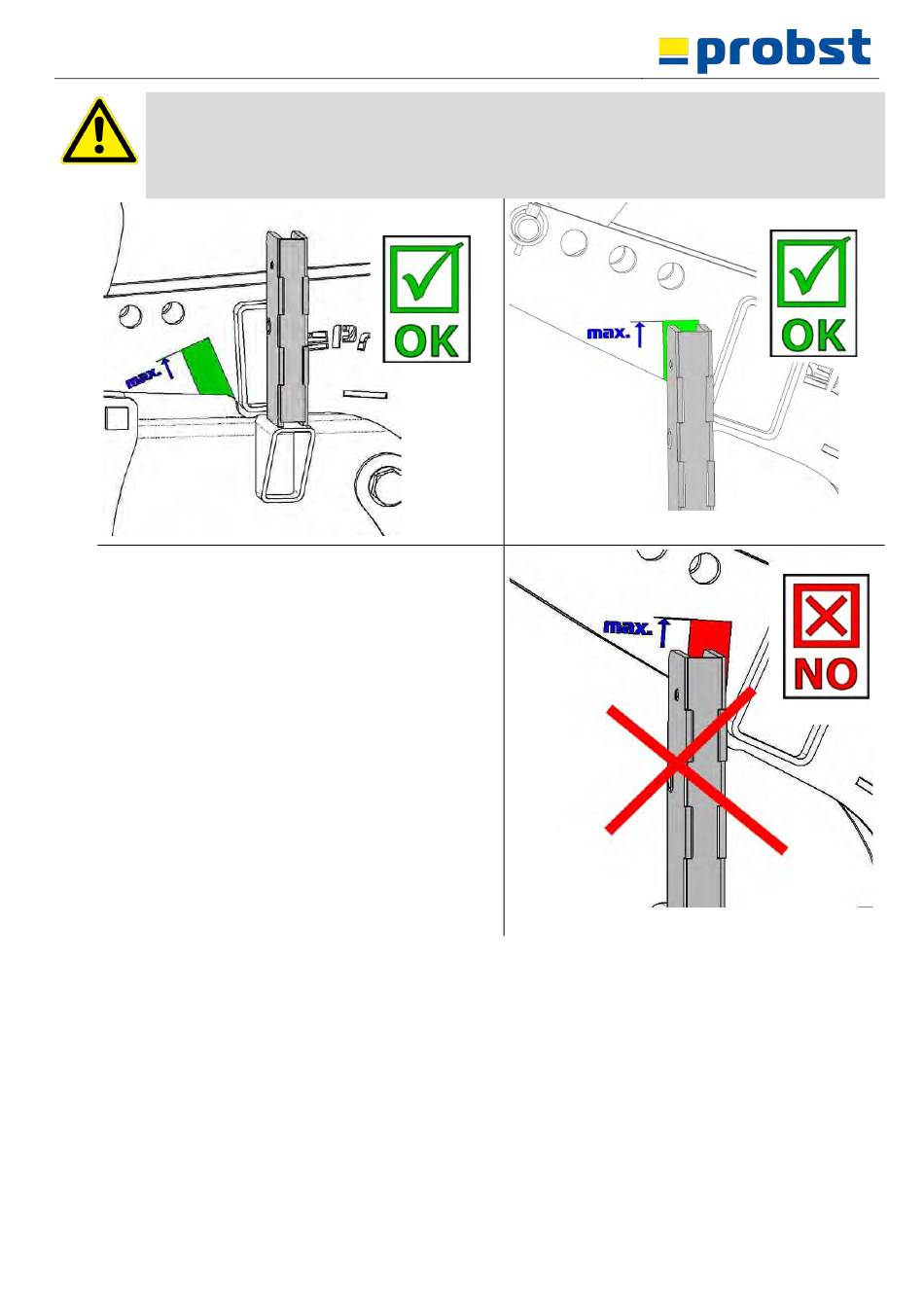 probst

max.

OK

max.

OK

max.

NO