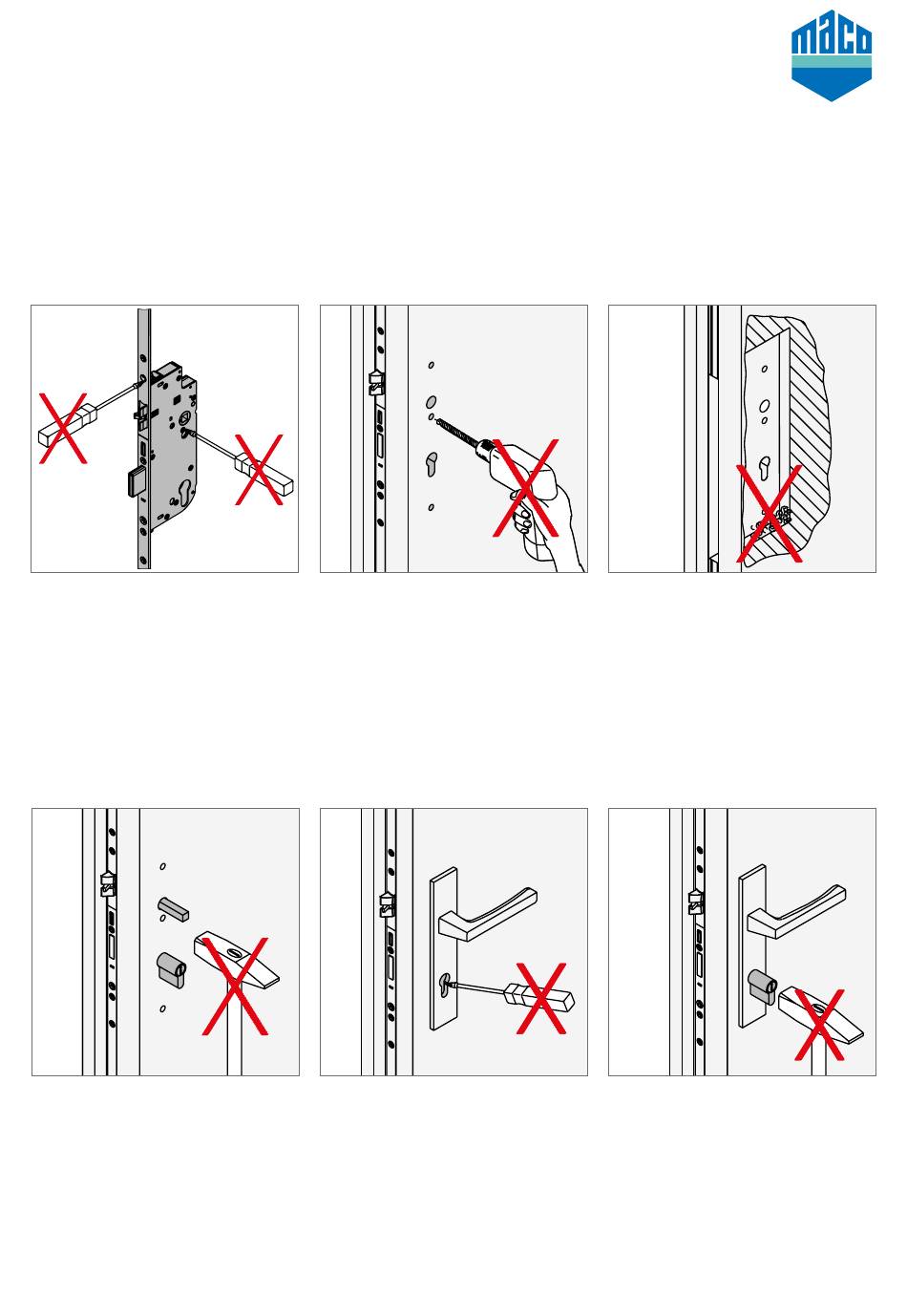 maco