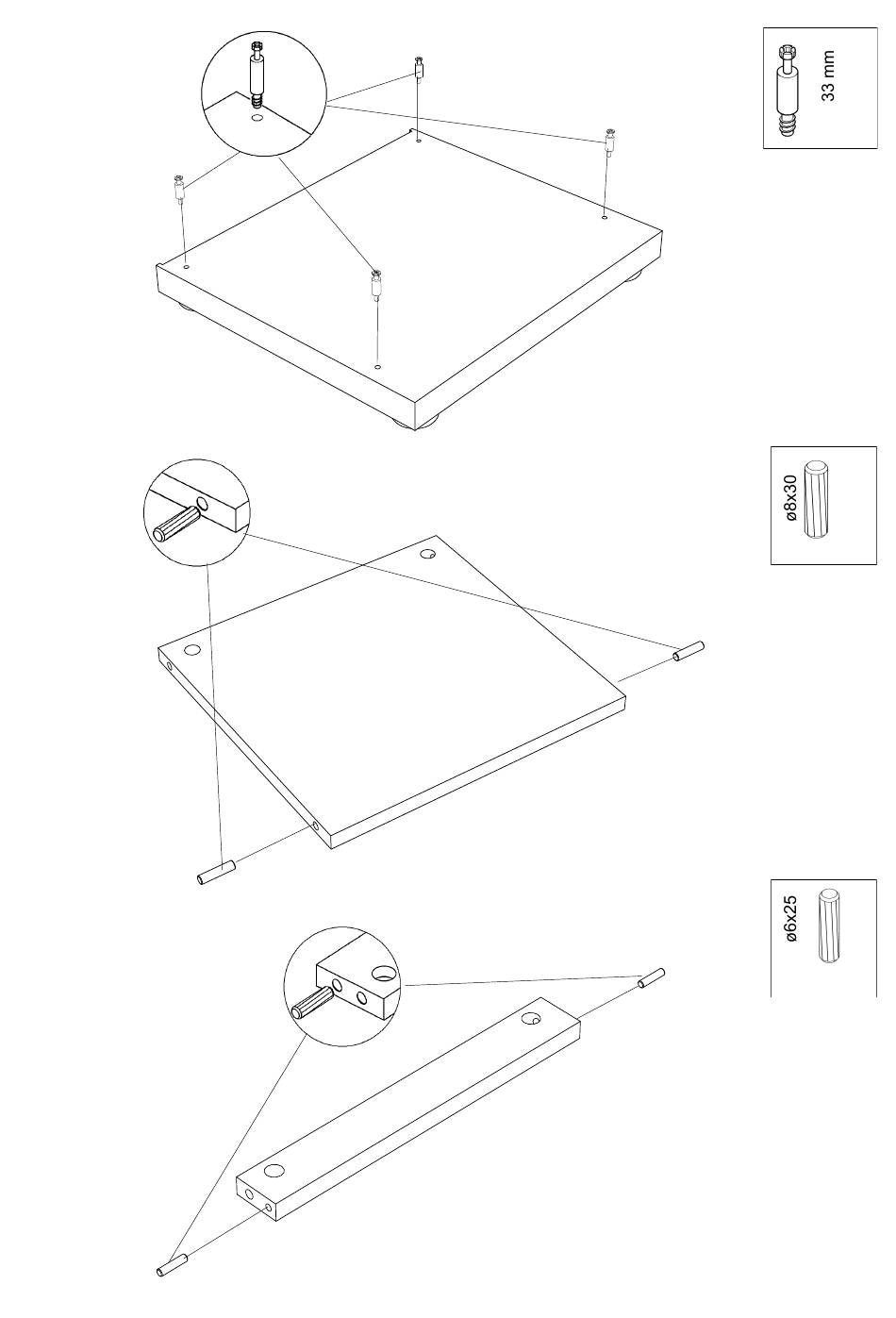 33 mm

ø8x30

ø6x25