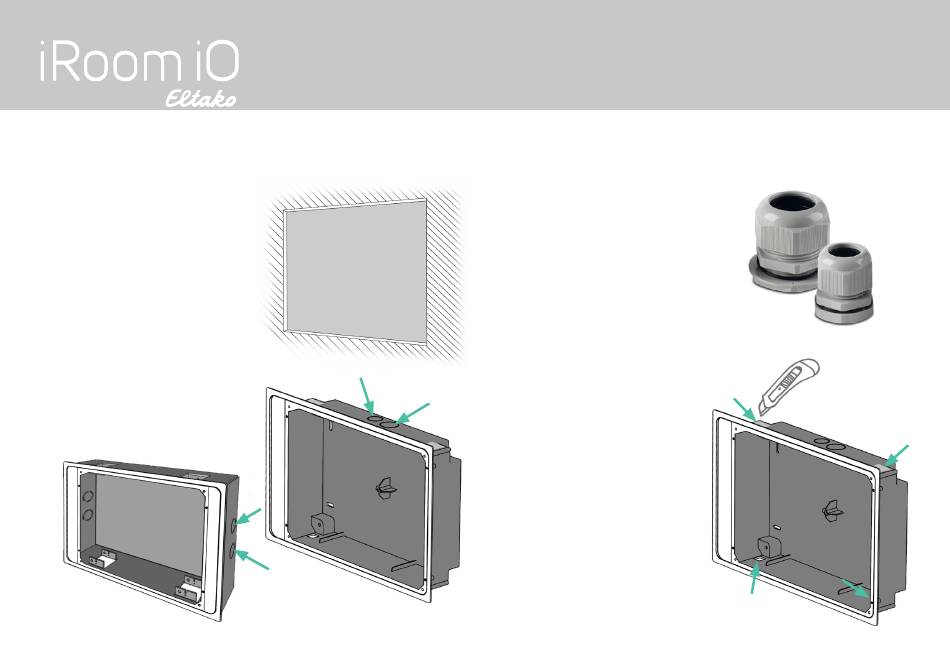 iRoom iO
Eltako