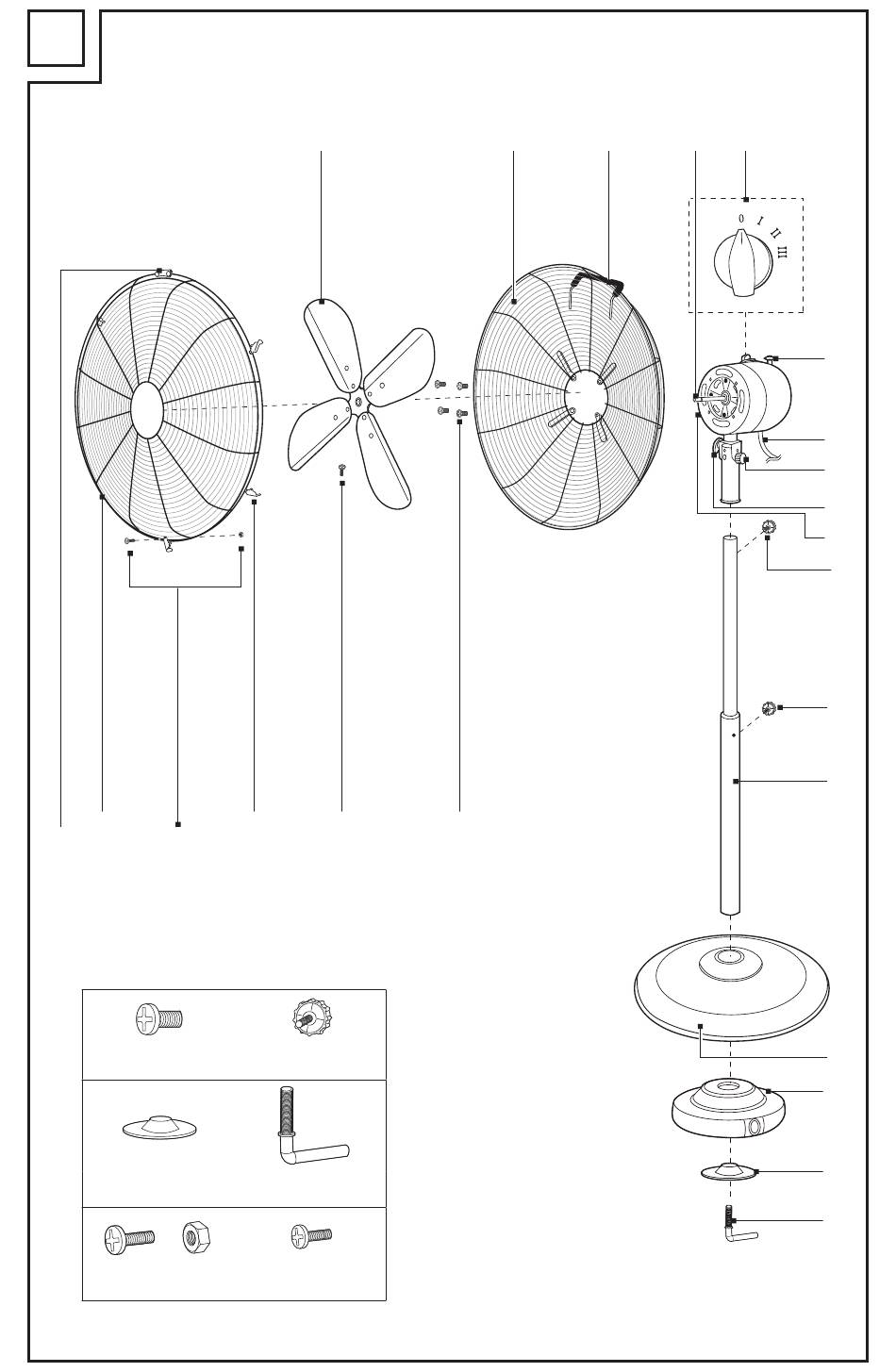 0 I II III