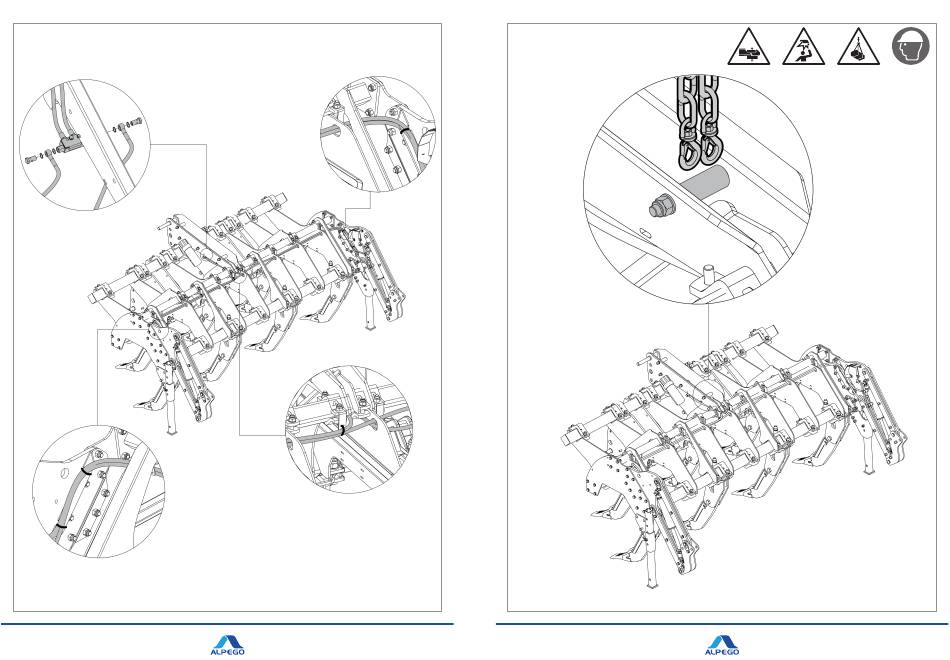 ALPEGO

ALPEGO