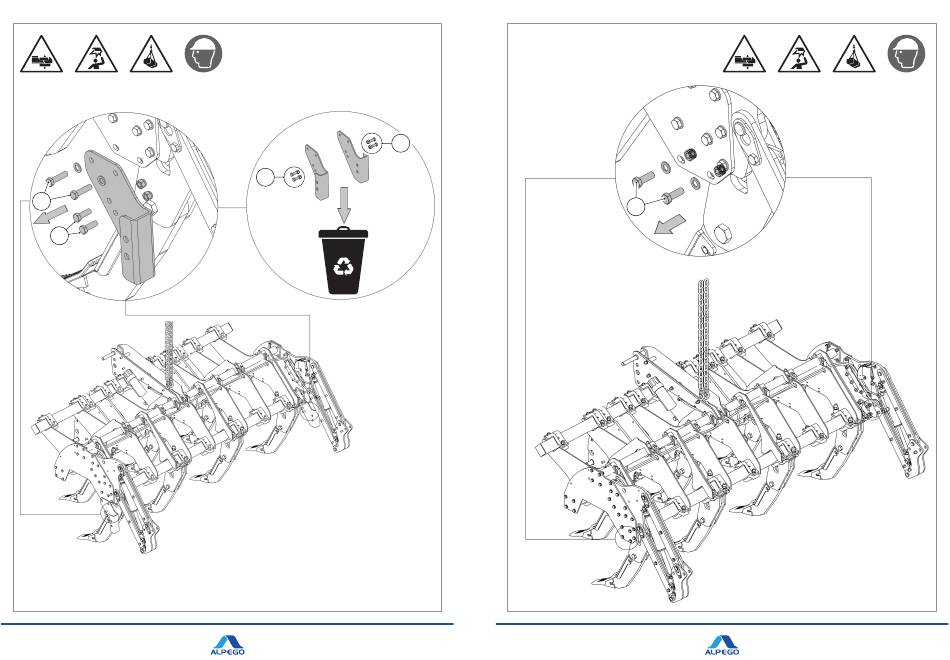 ALPEGO

ALPEGO