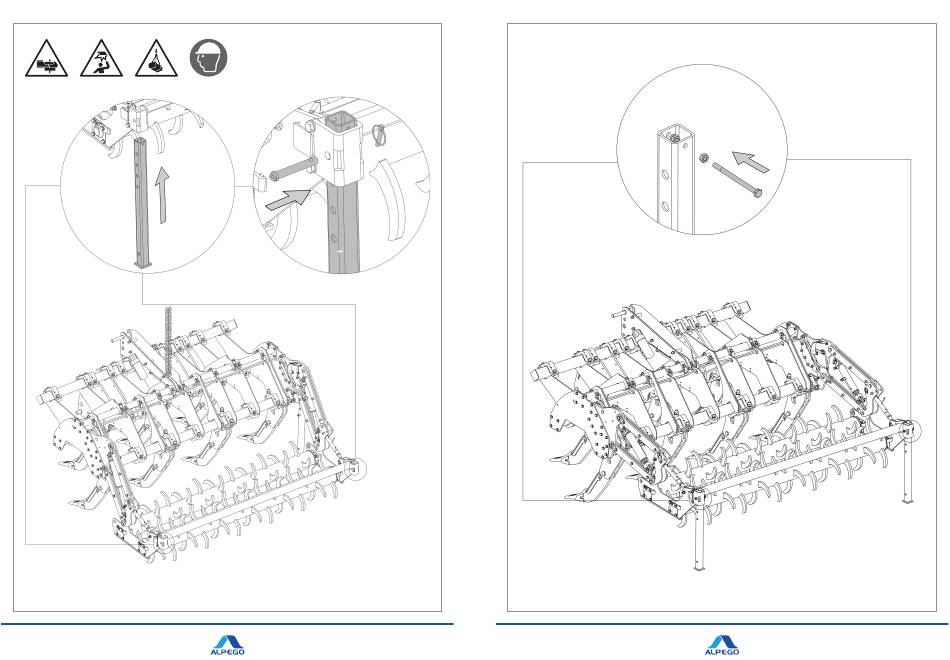 ALPEGO

ALPEGO