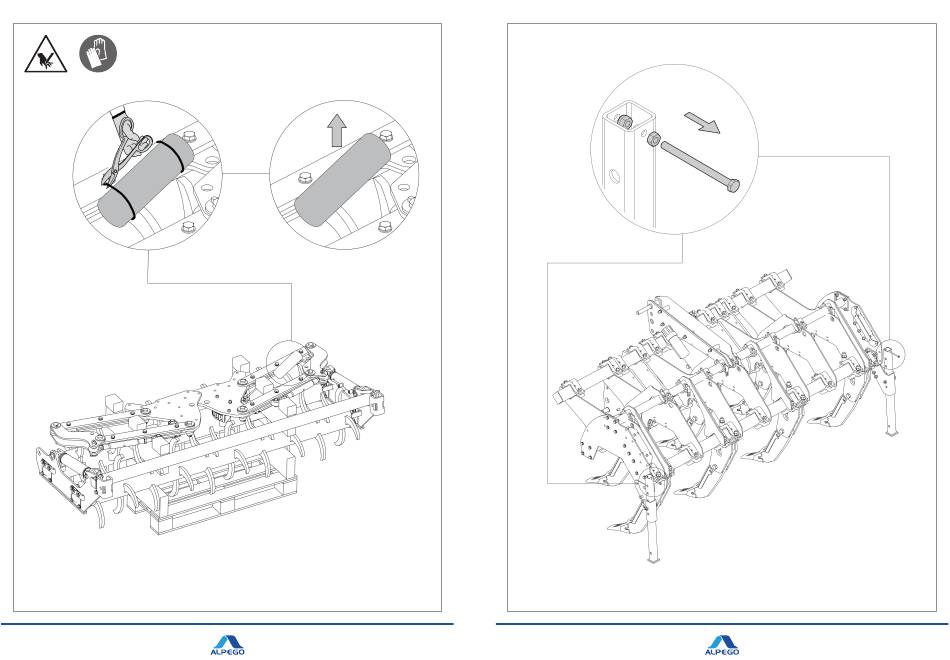 ALPEGO

ALPEGO