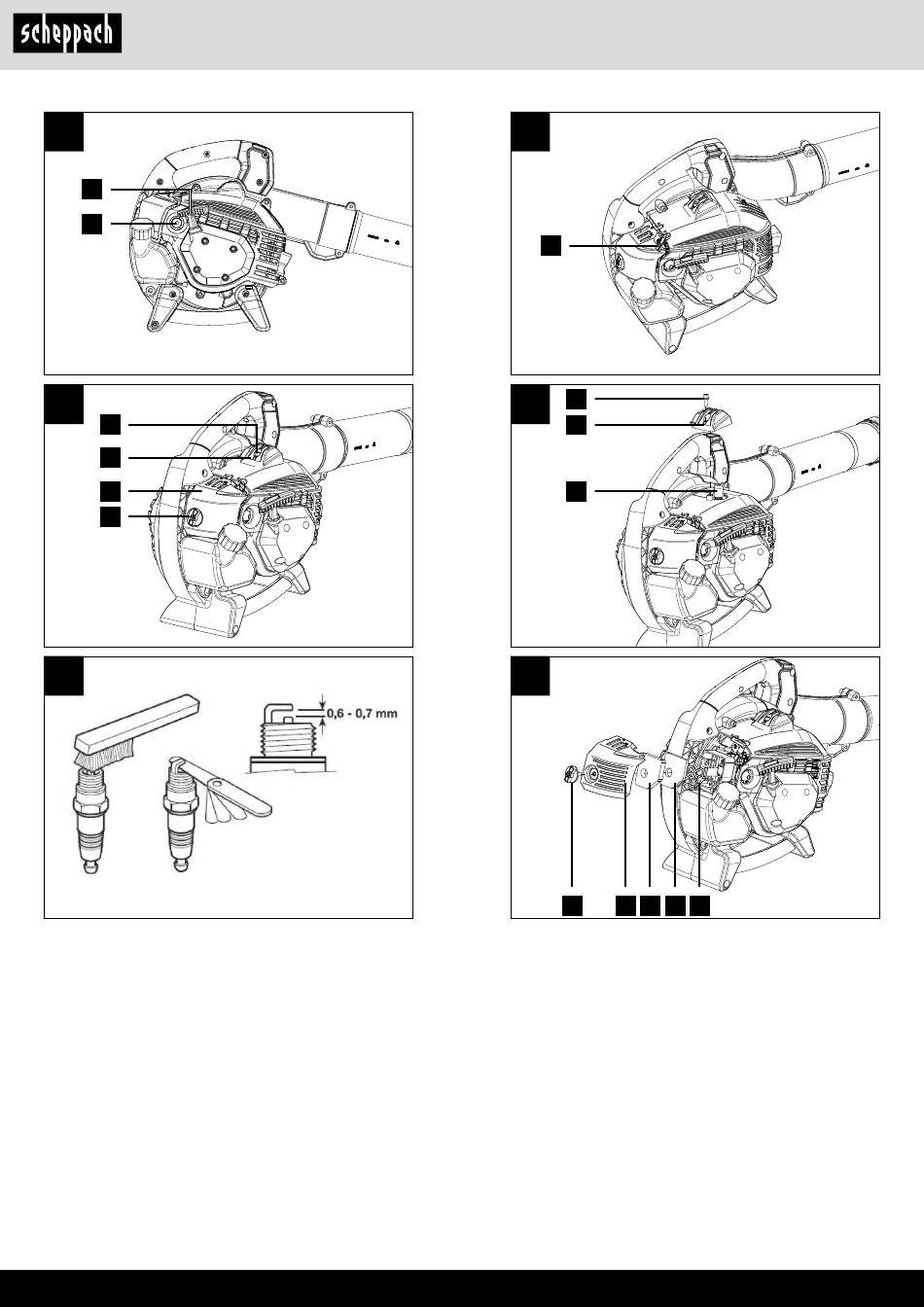 scheppach

0,6 - 0,7 mm