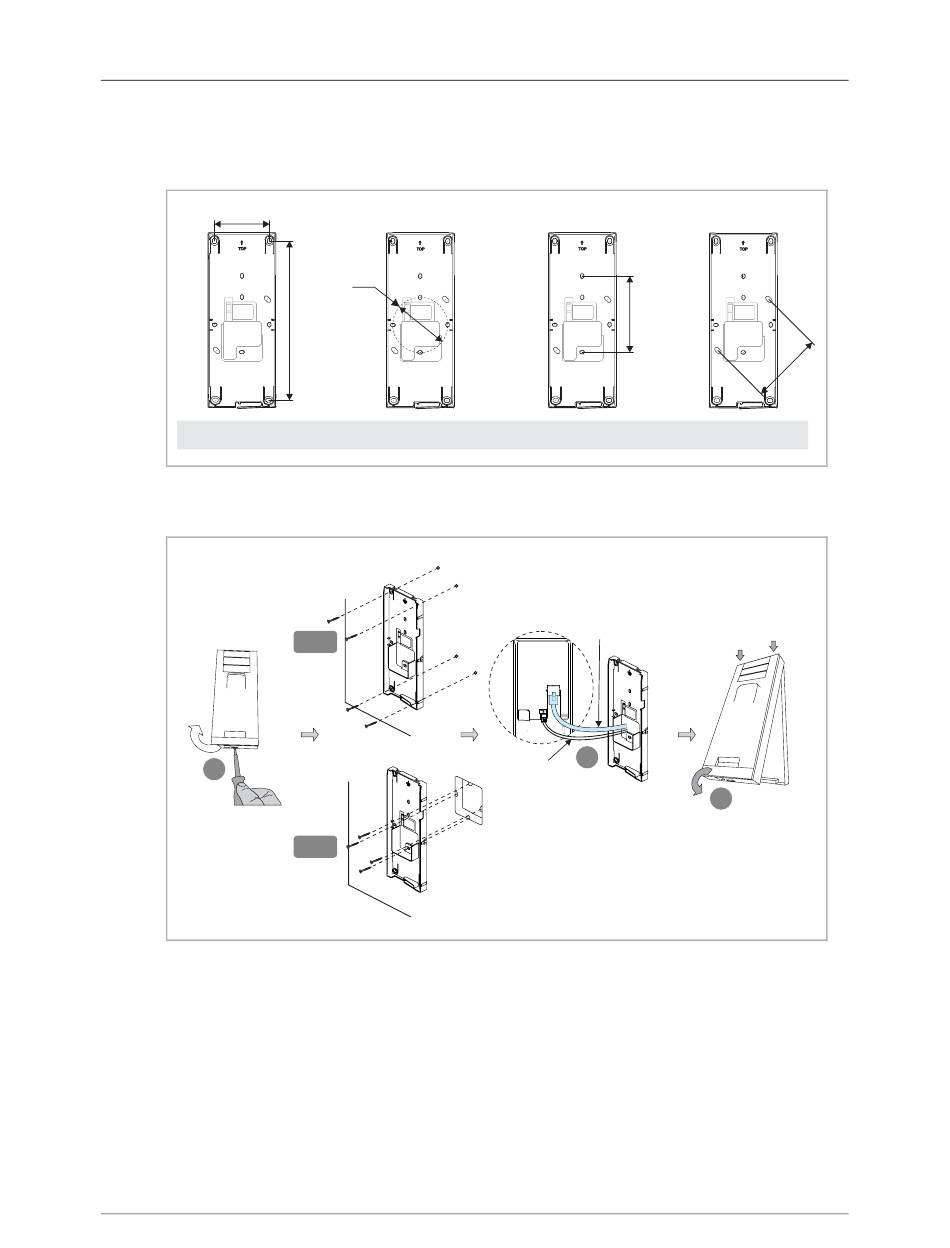 TOP

TOP

TOP

TOP