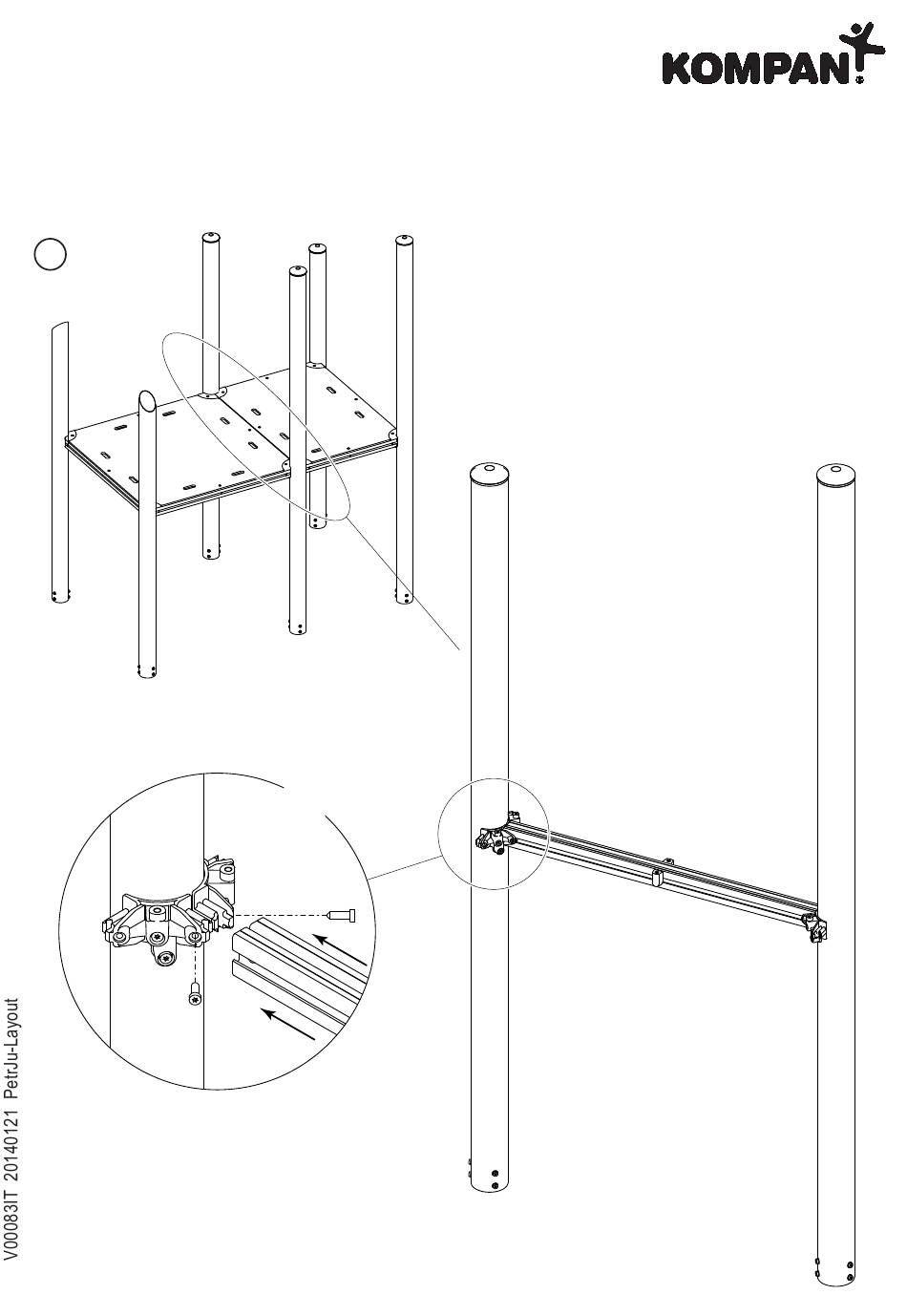 KOMPAN

V00083IT 20140121 PetrJu-Layout