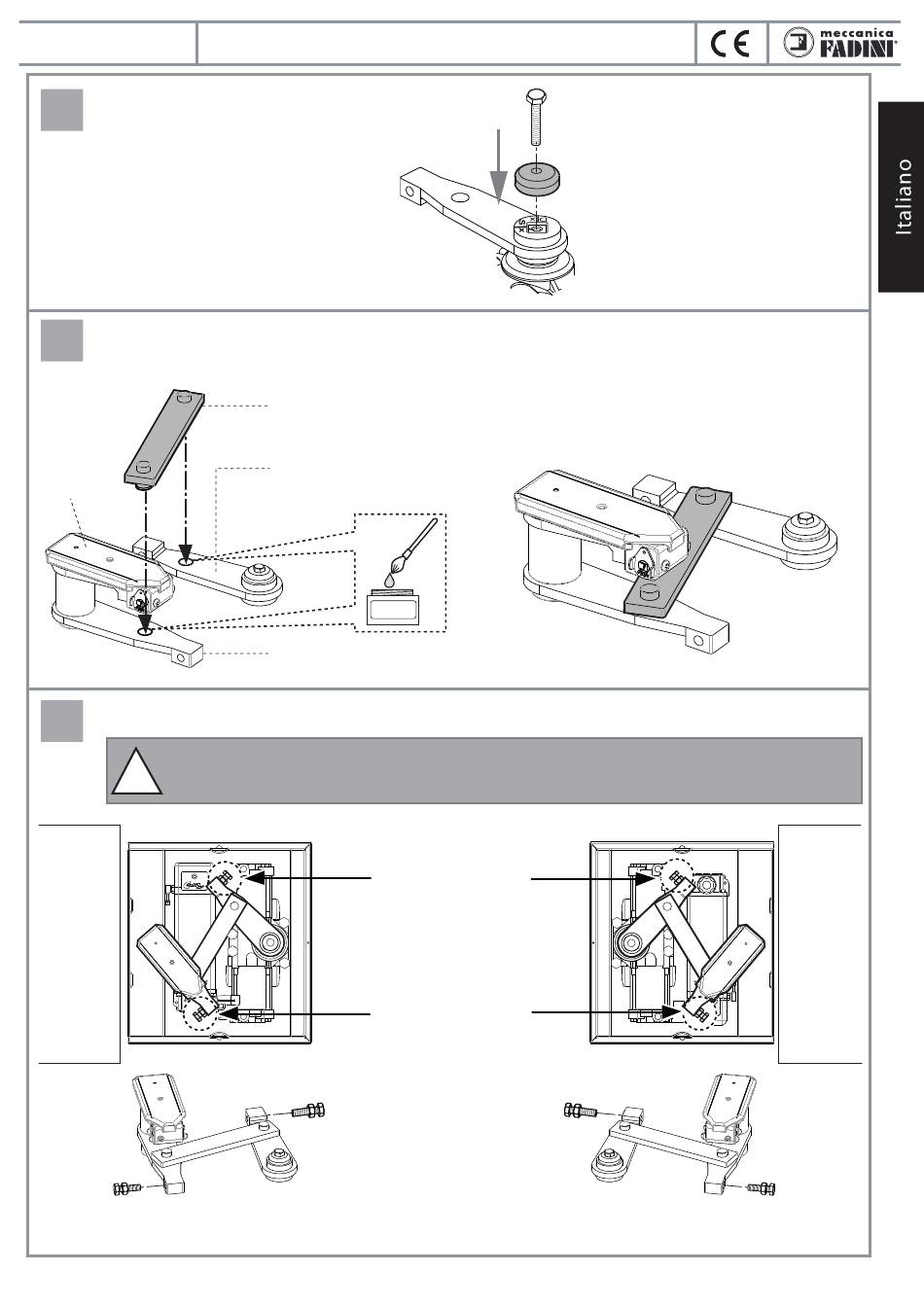 CE

meccanica FADINI

Italiano