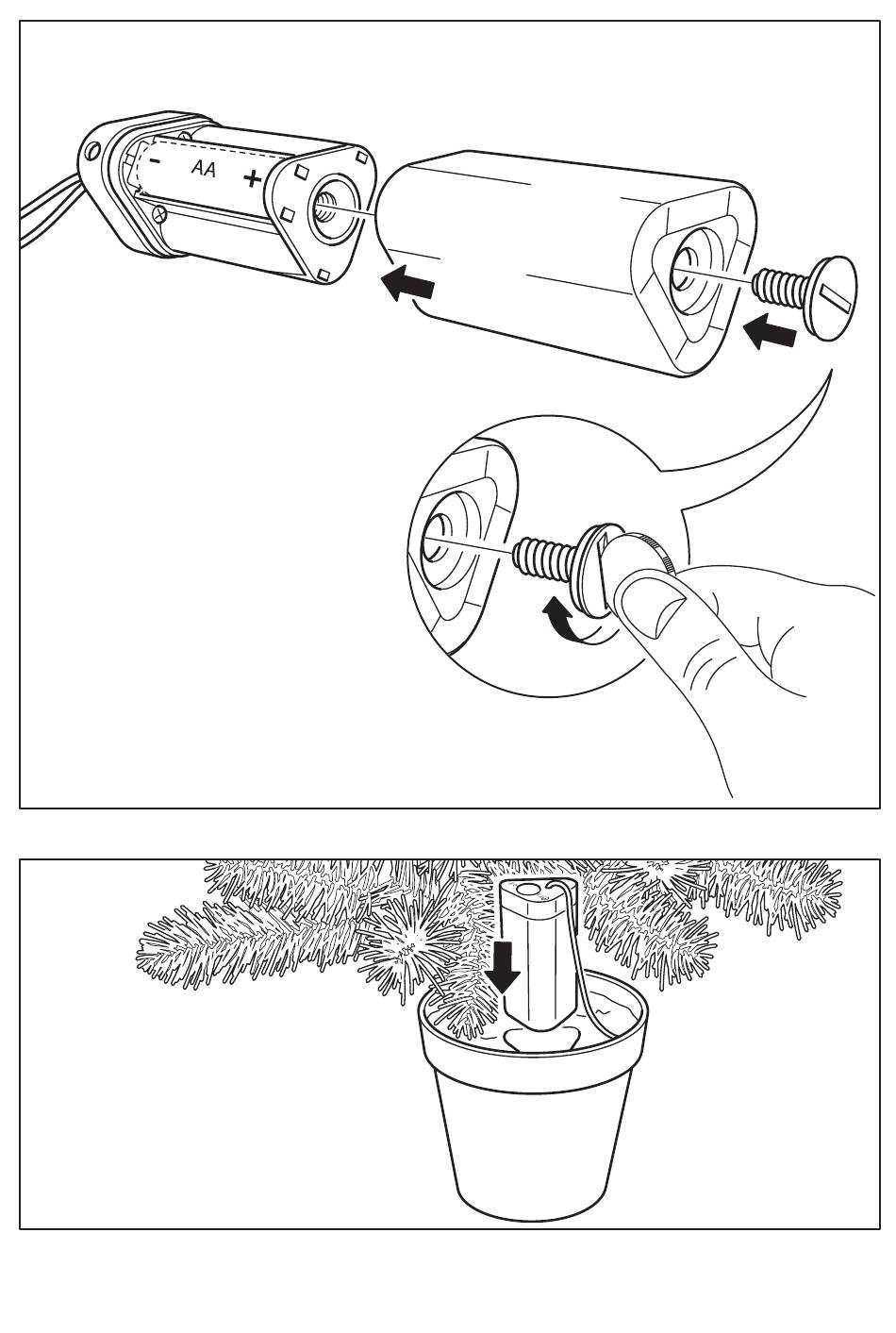 - AA +