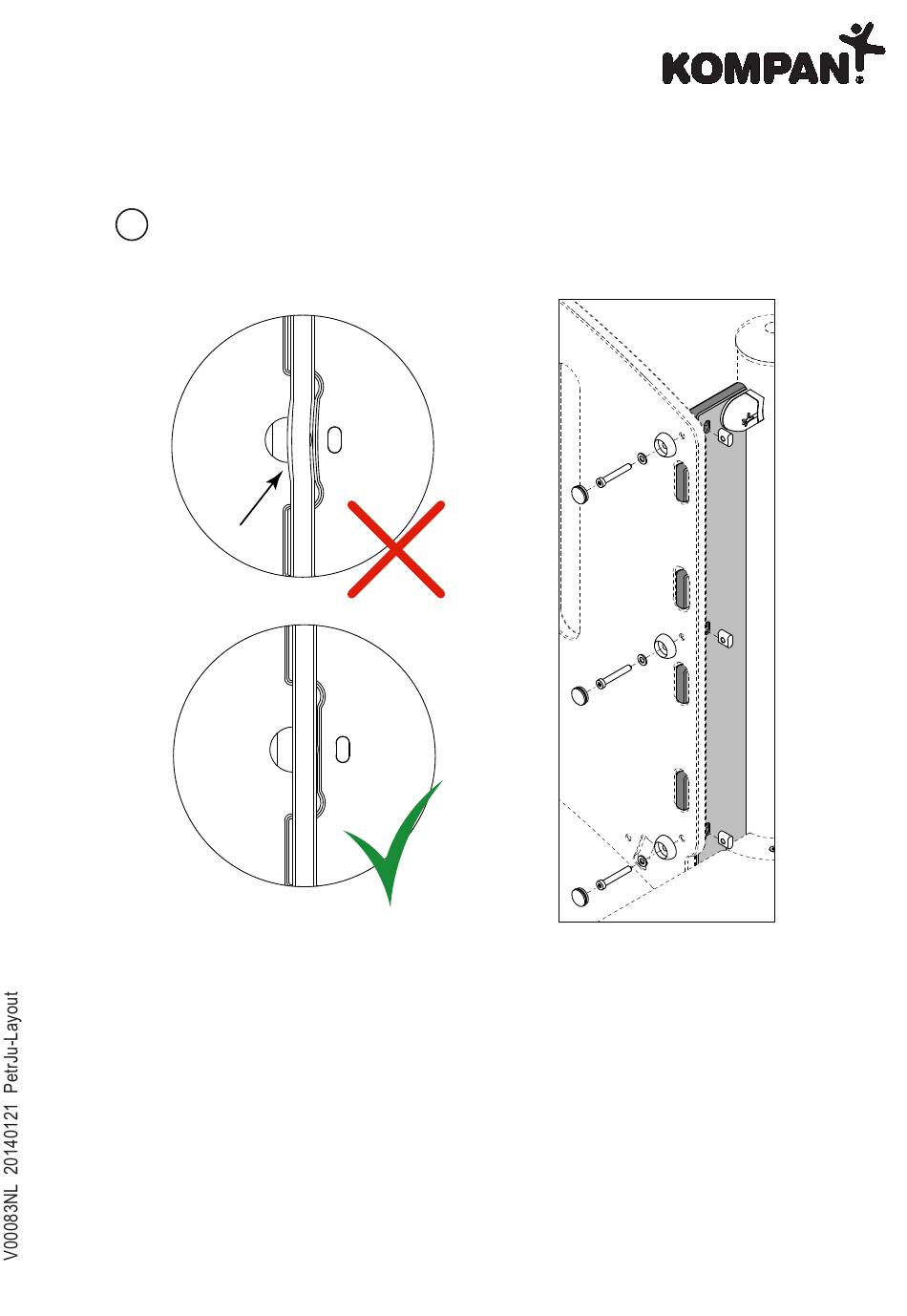 KOMPAN

V00083NL 20140121 PetrJu-Layout