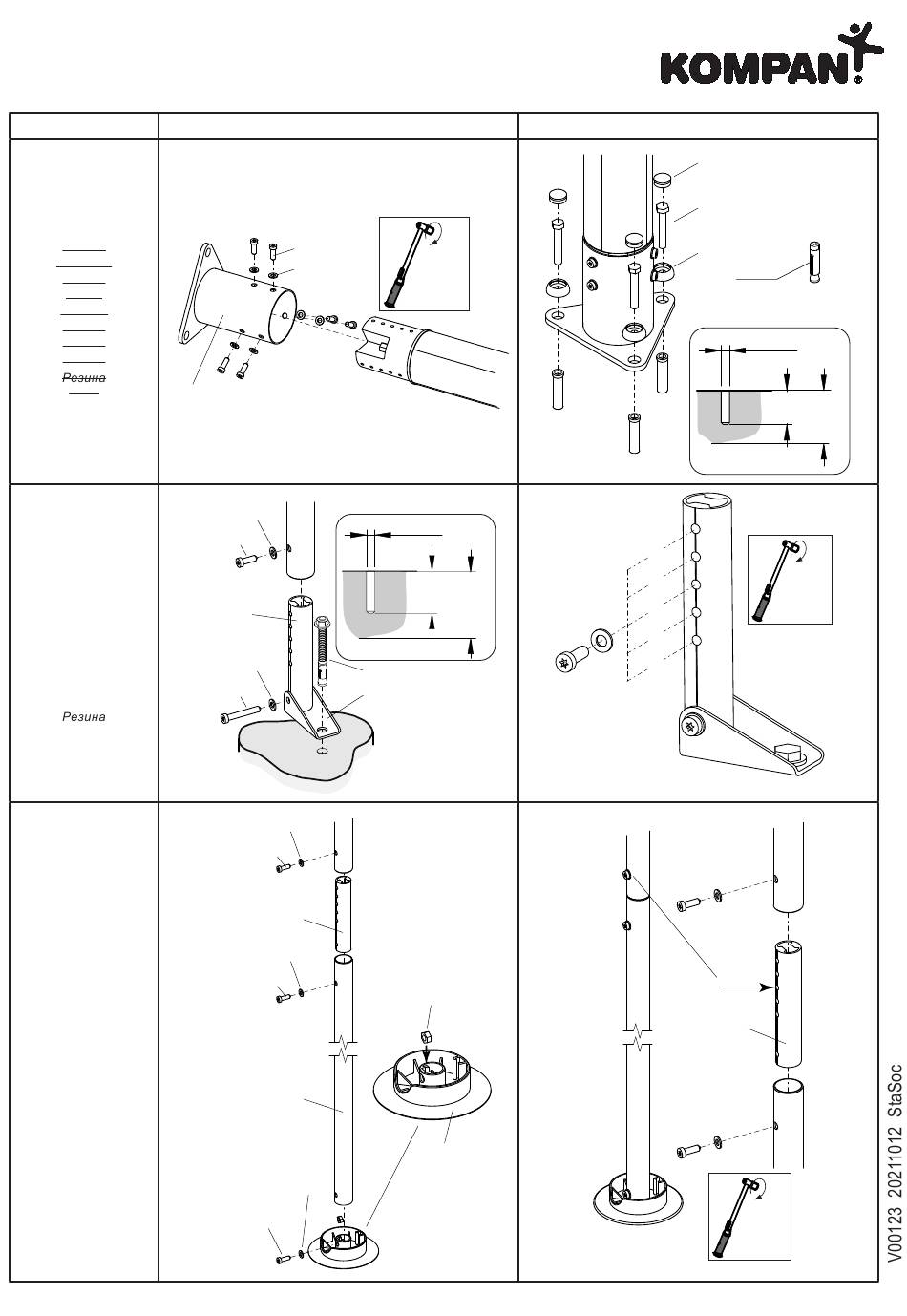 KOMPAN

Резина

Резина

V00123 20211012 StaSoc