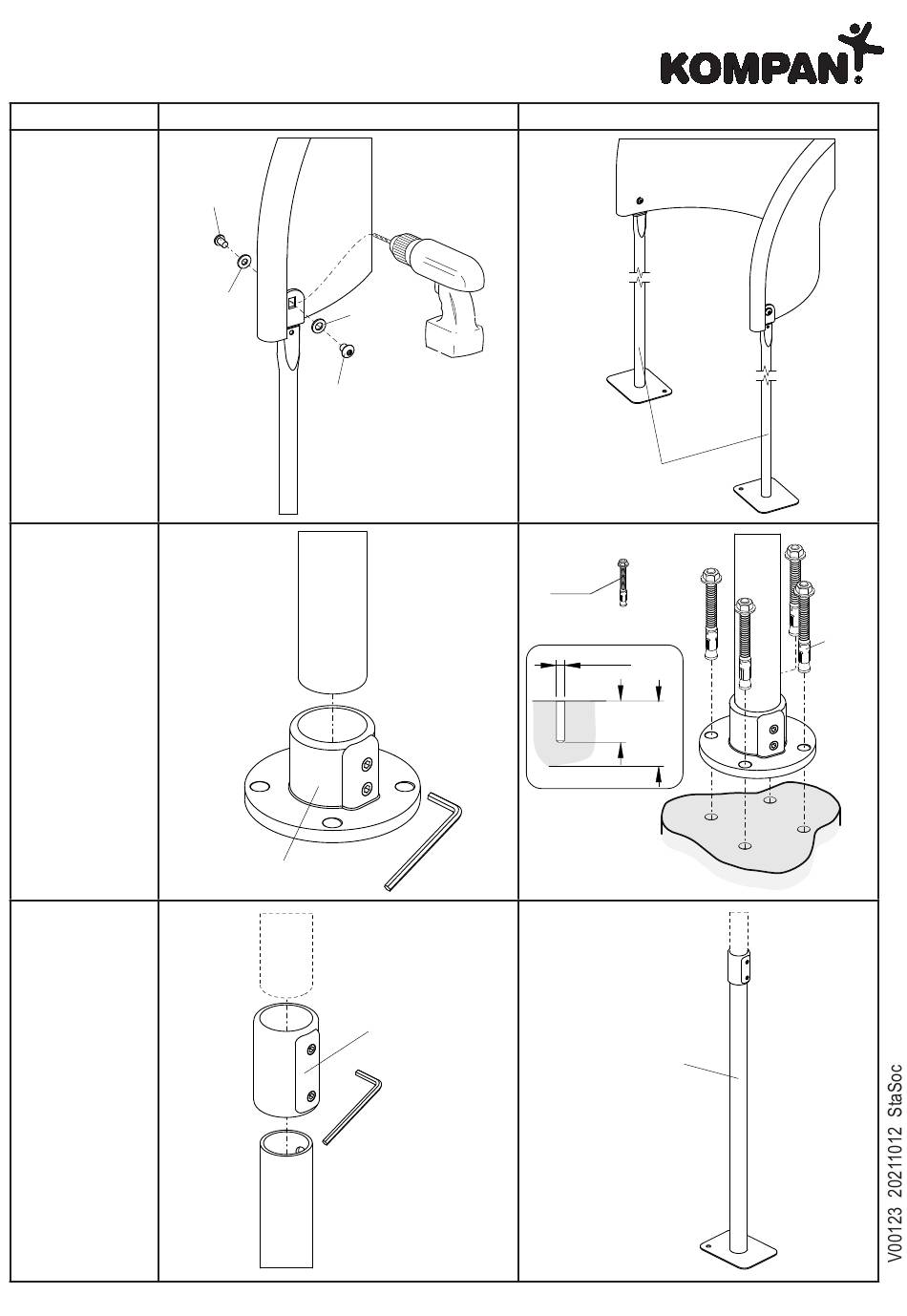 KOMPAN

V00123 20211012 StaSoc