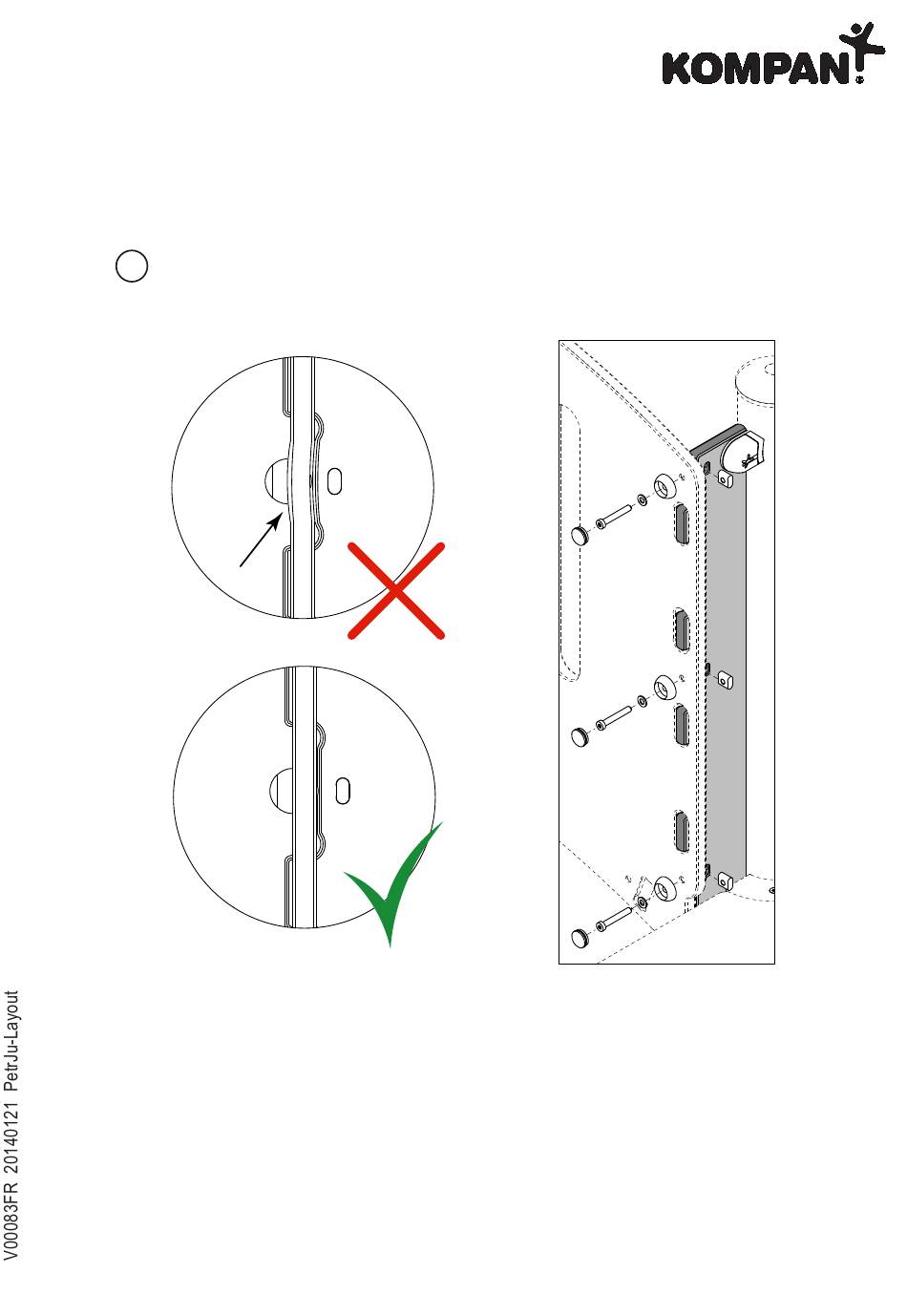 KOMPAN

V00083FR 20140121 PetrJu-Layout