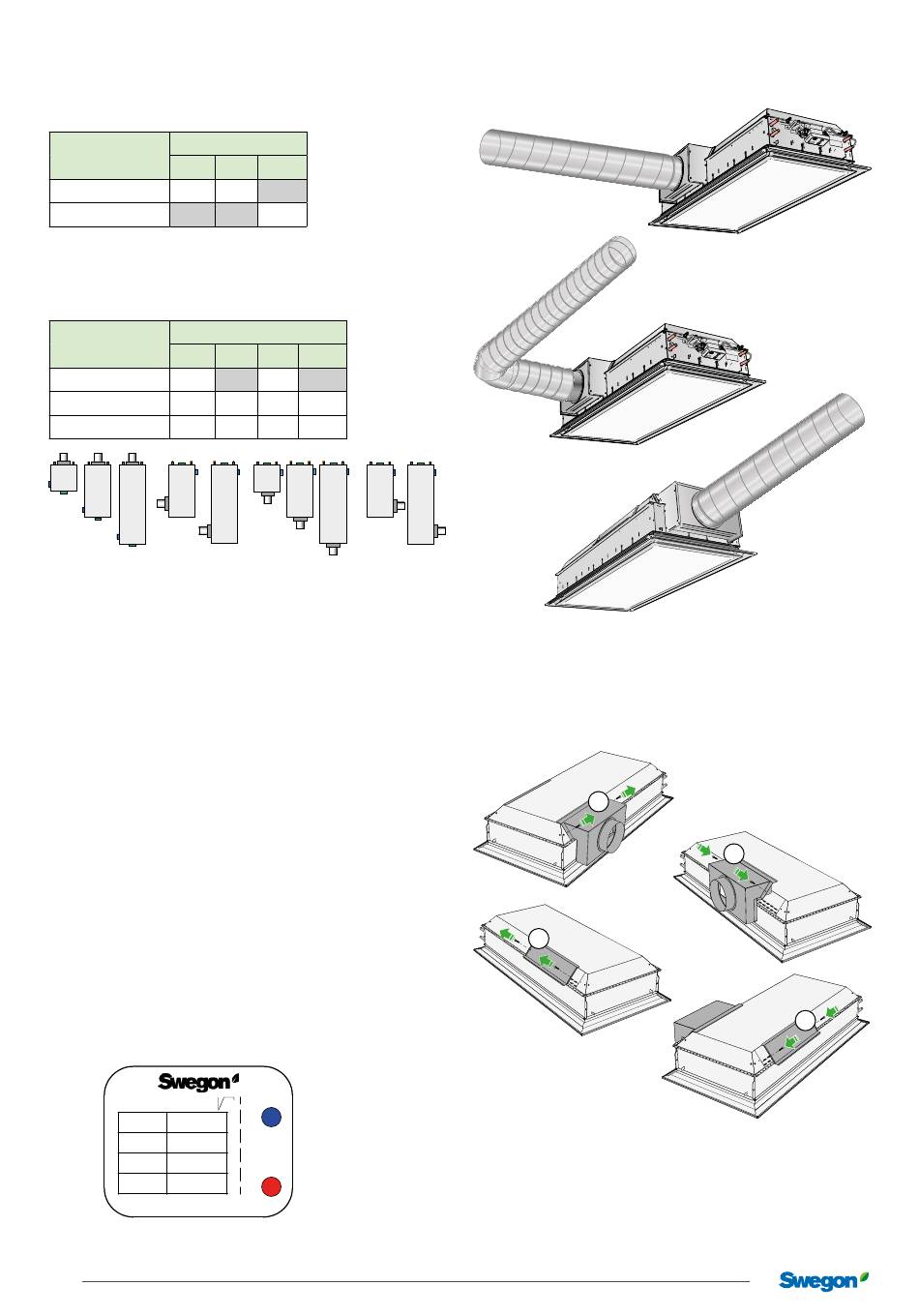 Swegon

Swegon