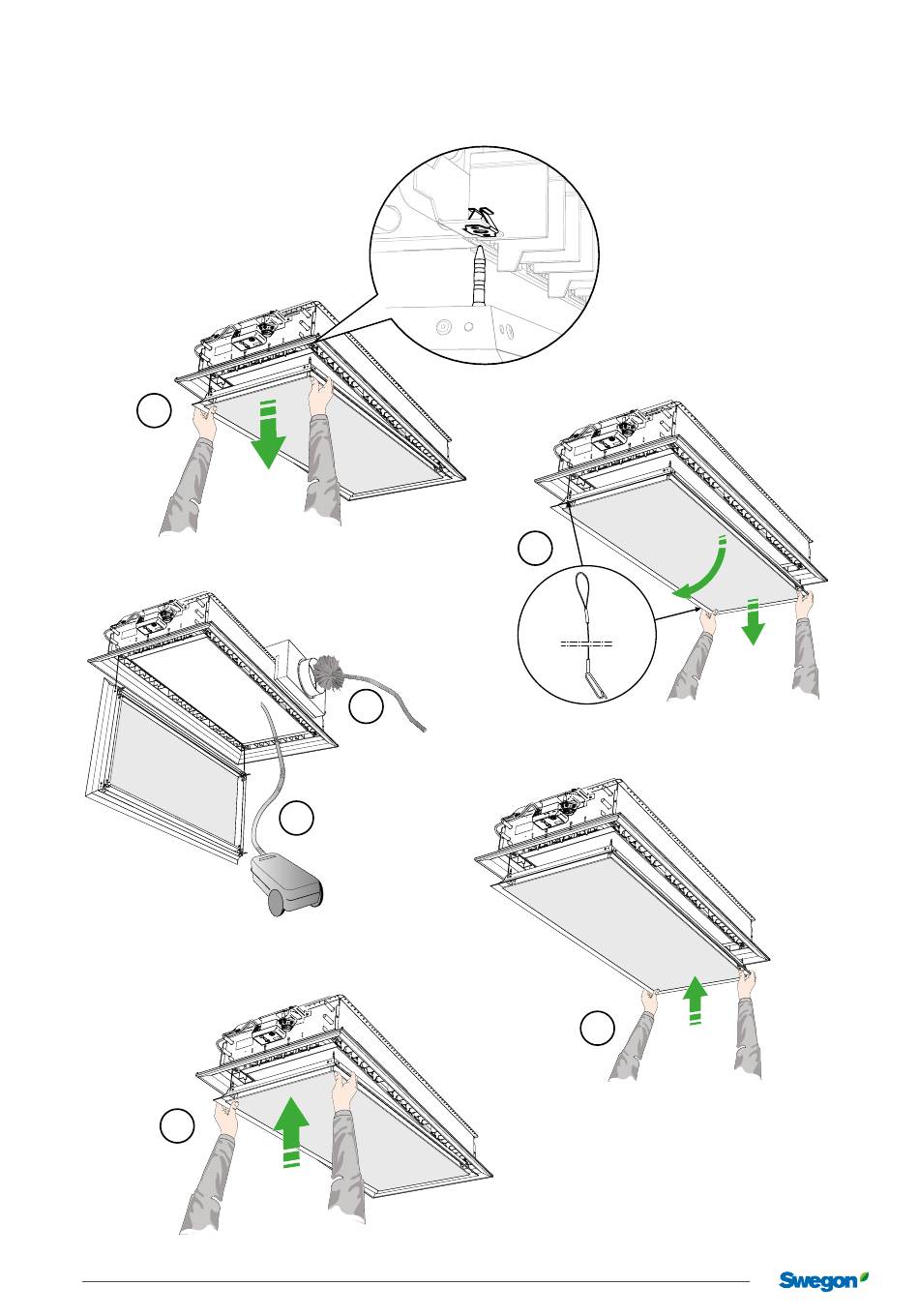 Swegon