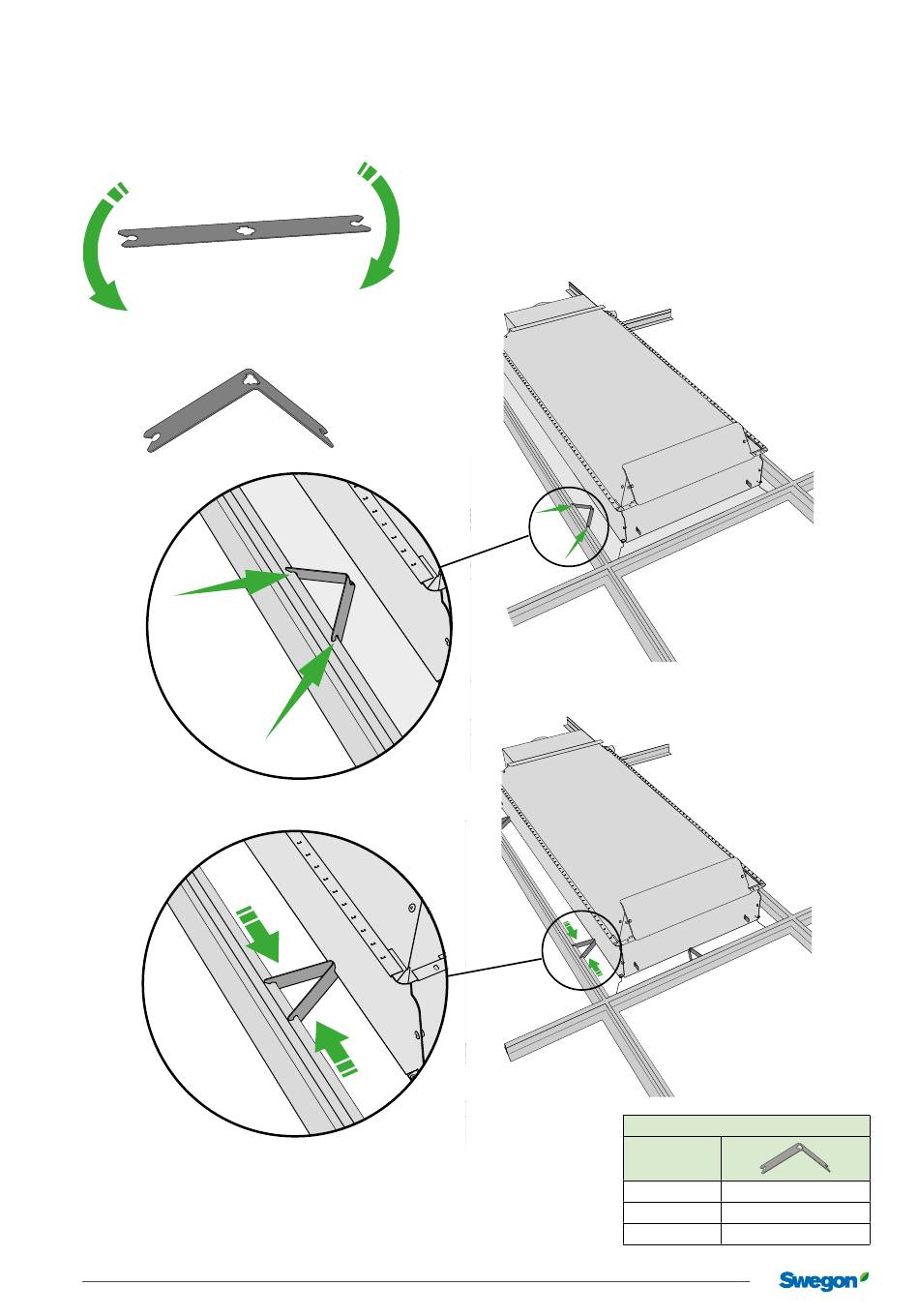 Swegon