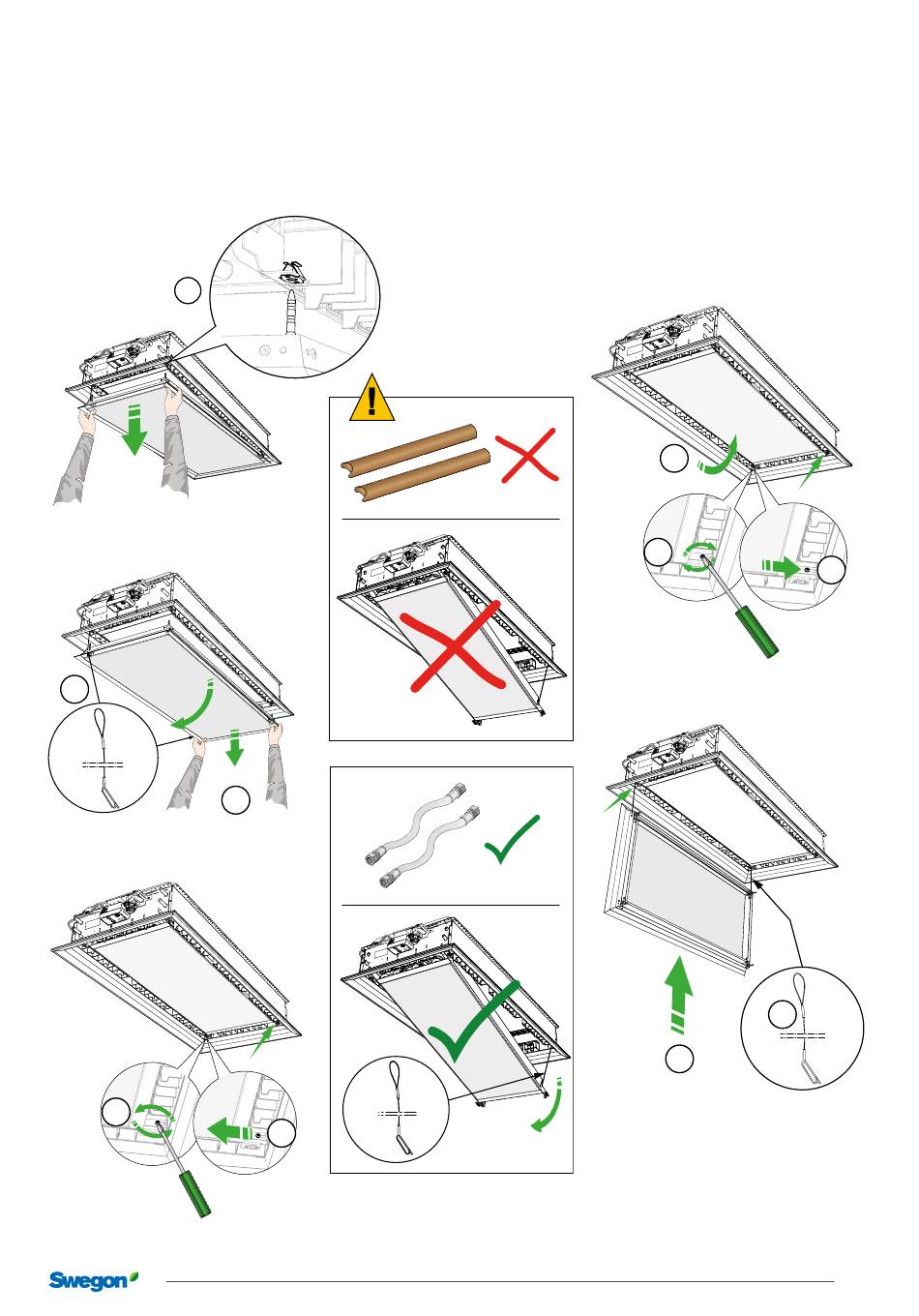 Swegon