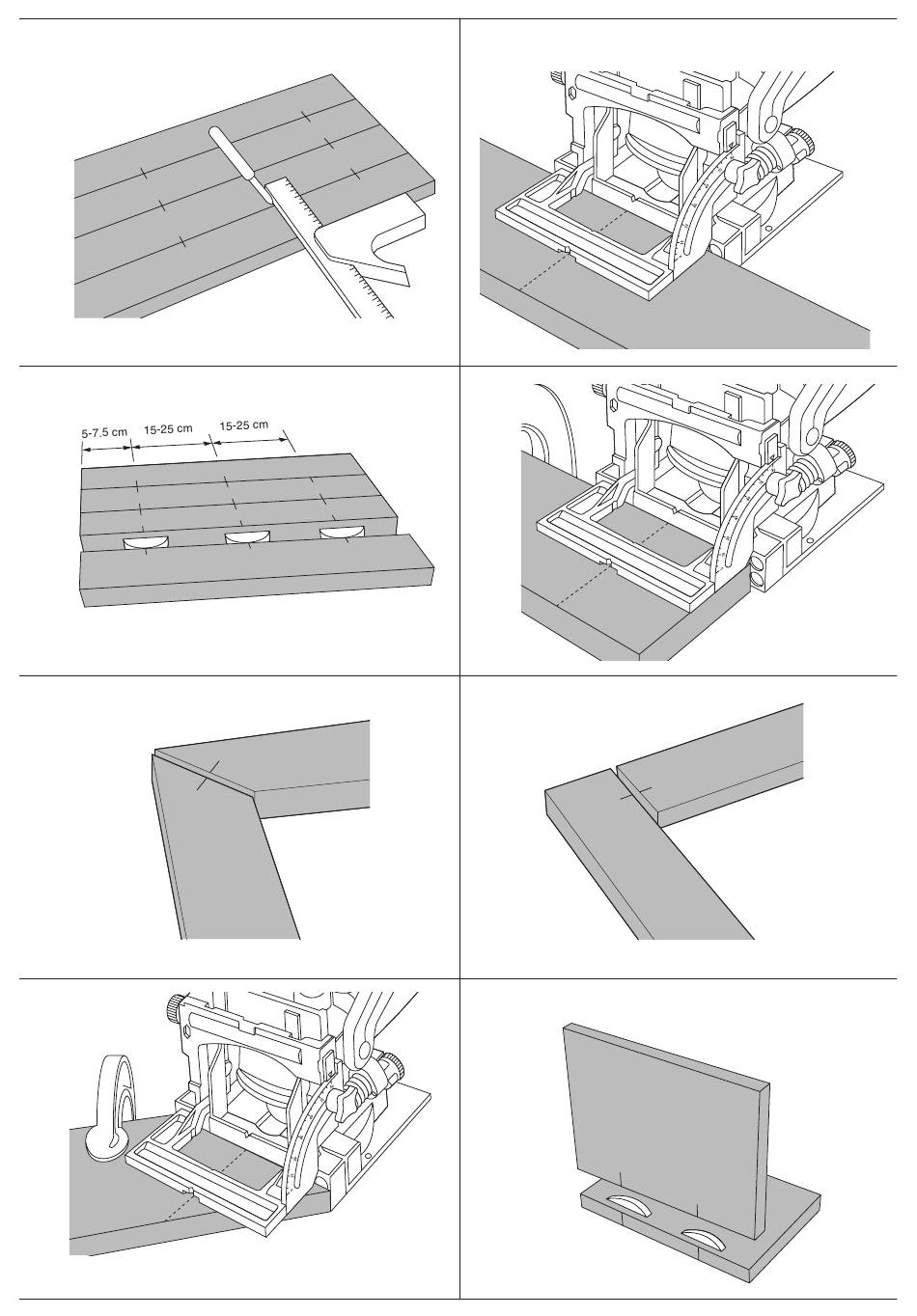 5-7,5 cm
15-25 cm
15-25 cm