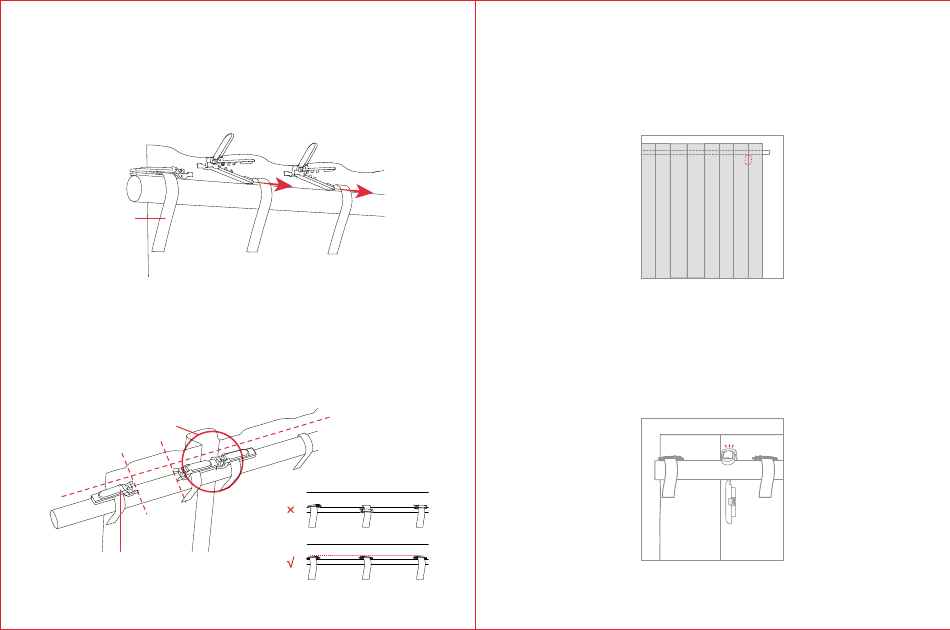 ×

√