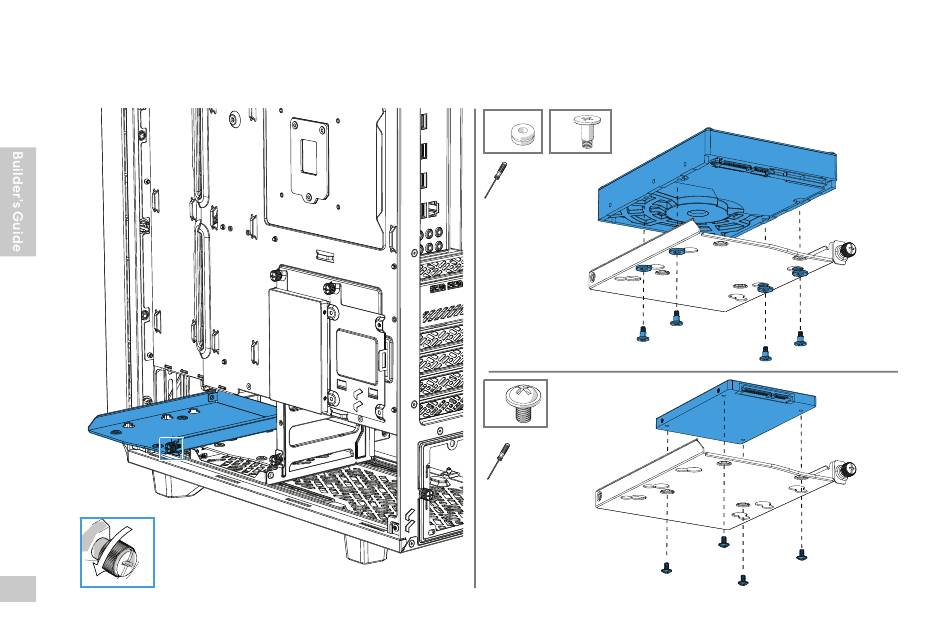 Builder's Guide