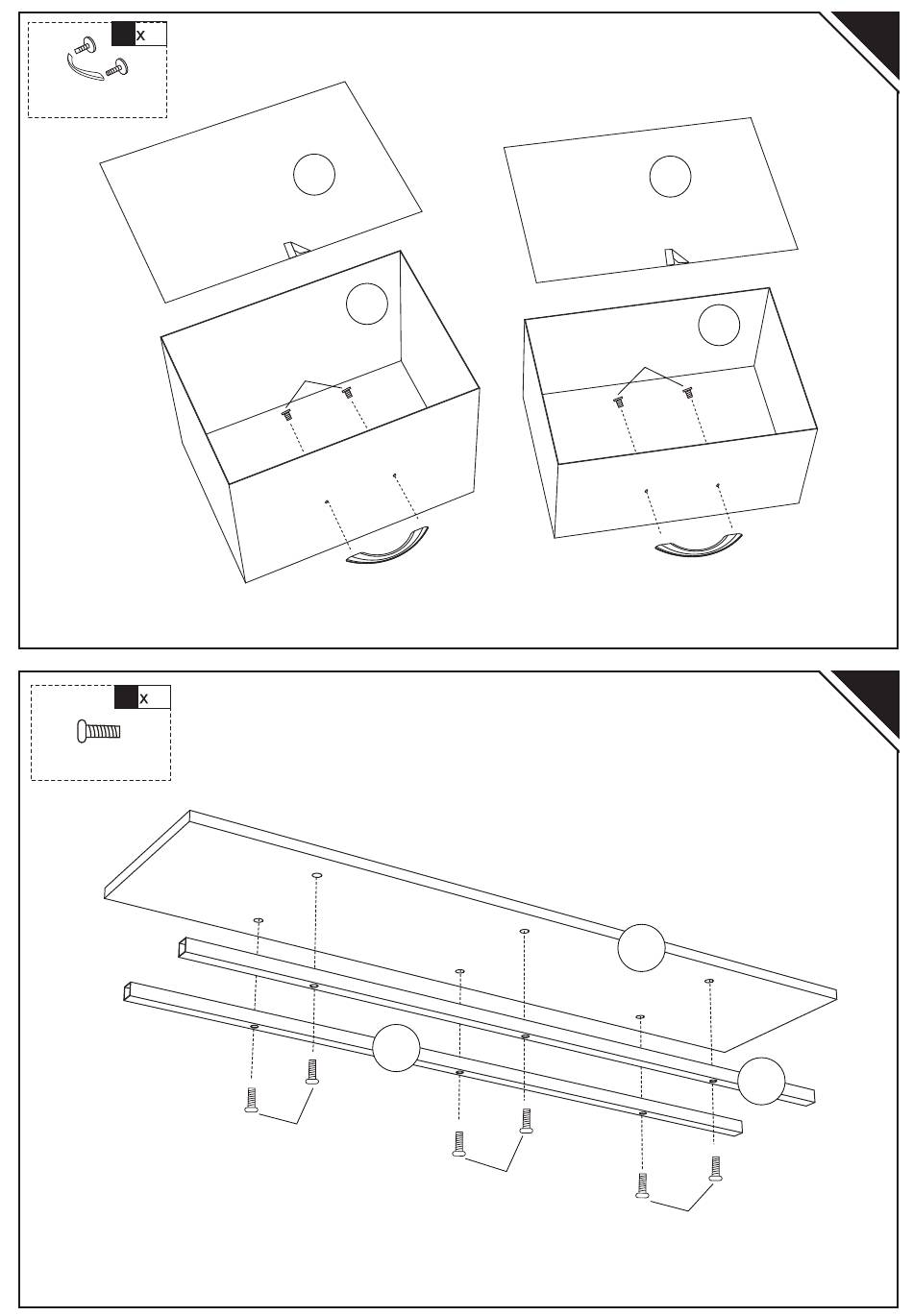 x

x