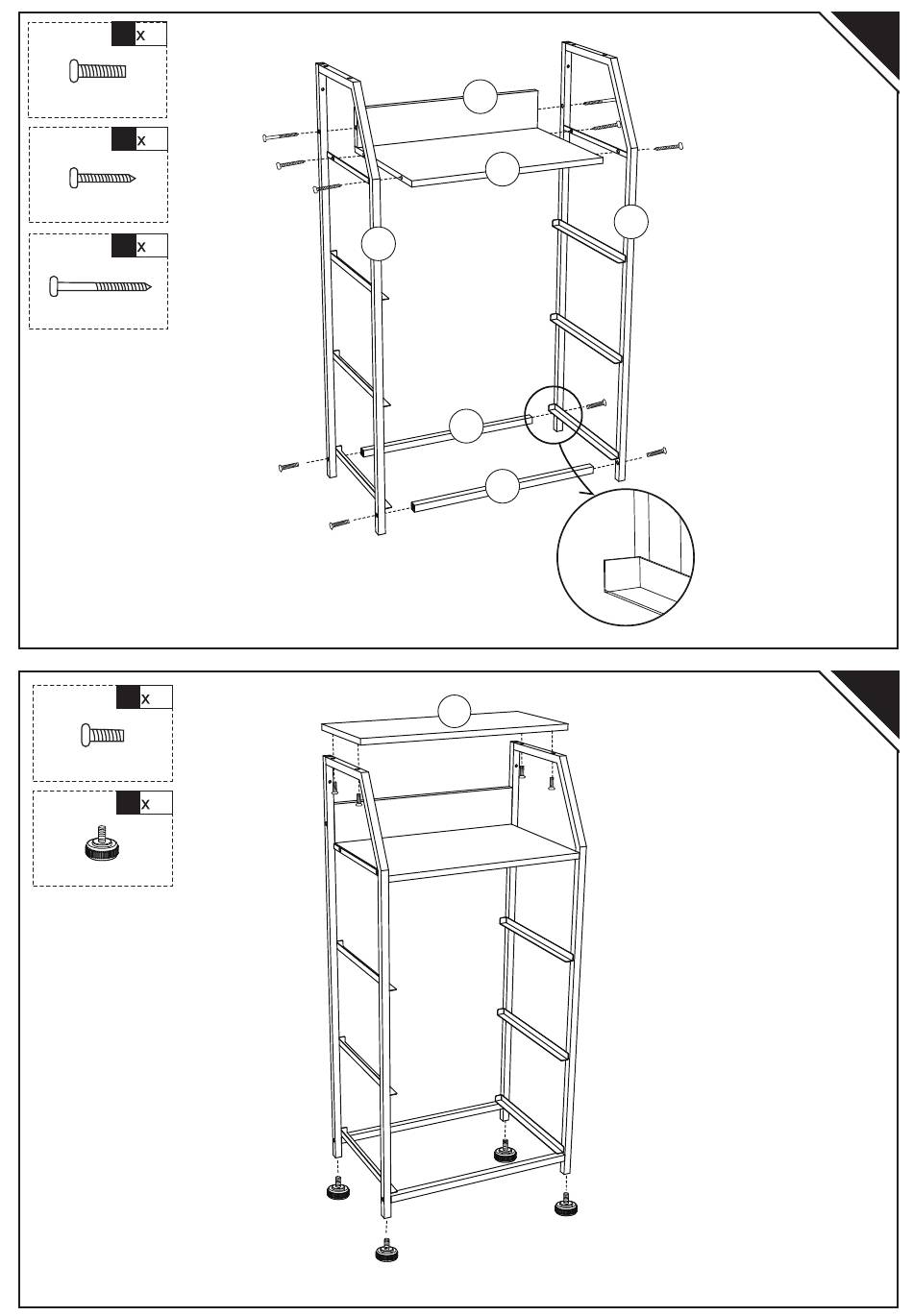 x

x

x

x

x