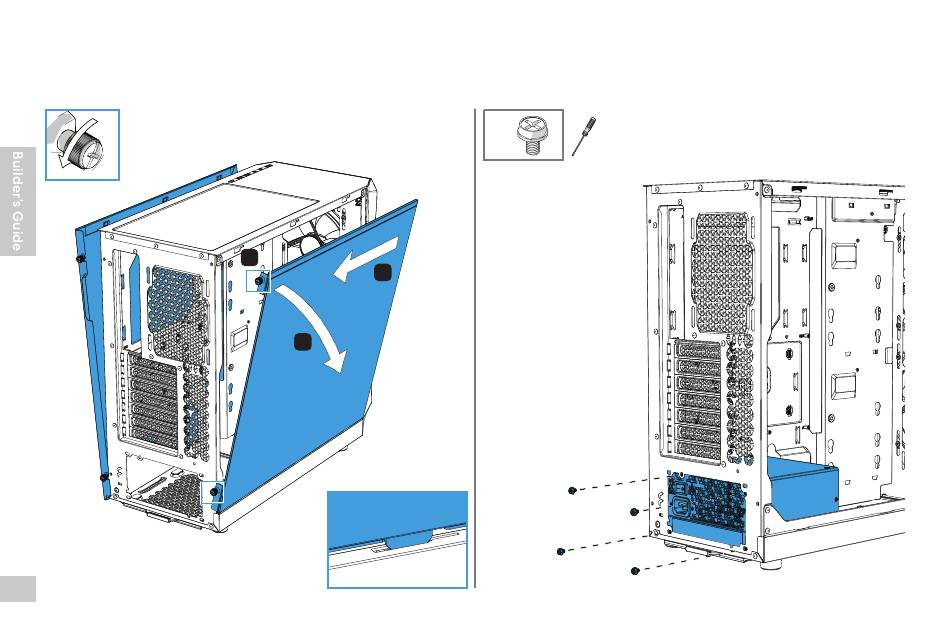 Builder's Guide